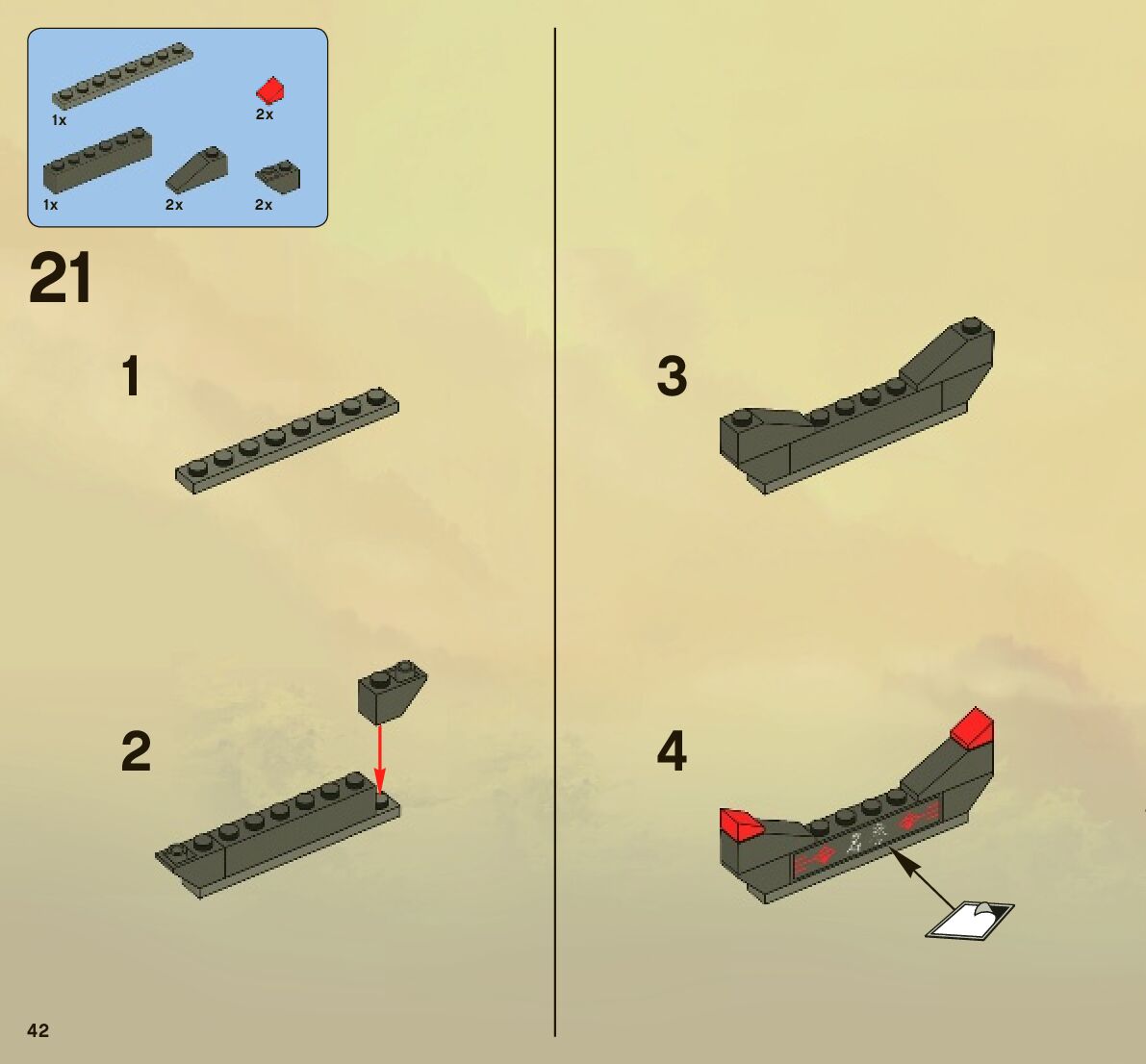 1x

2x

1x

2x

2x

21

1

2

3

4

42