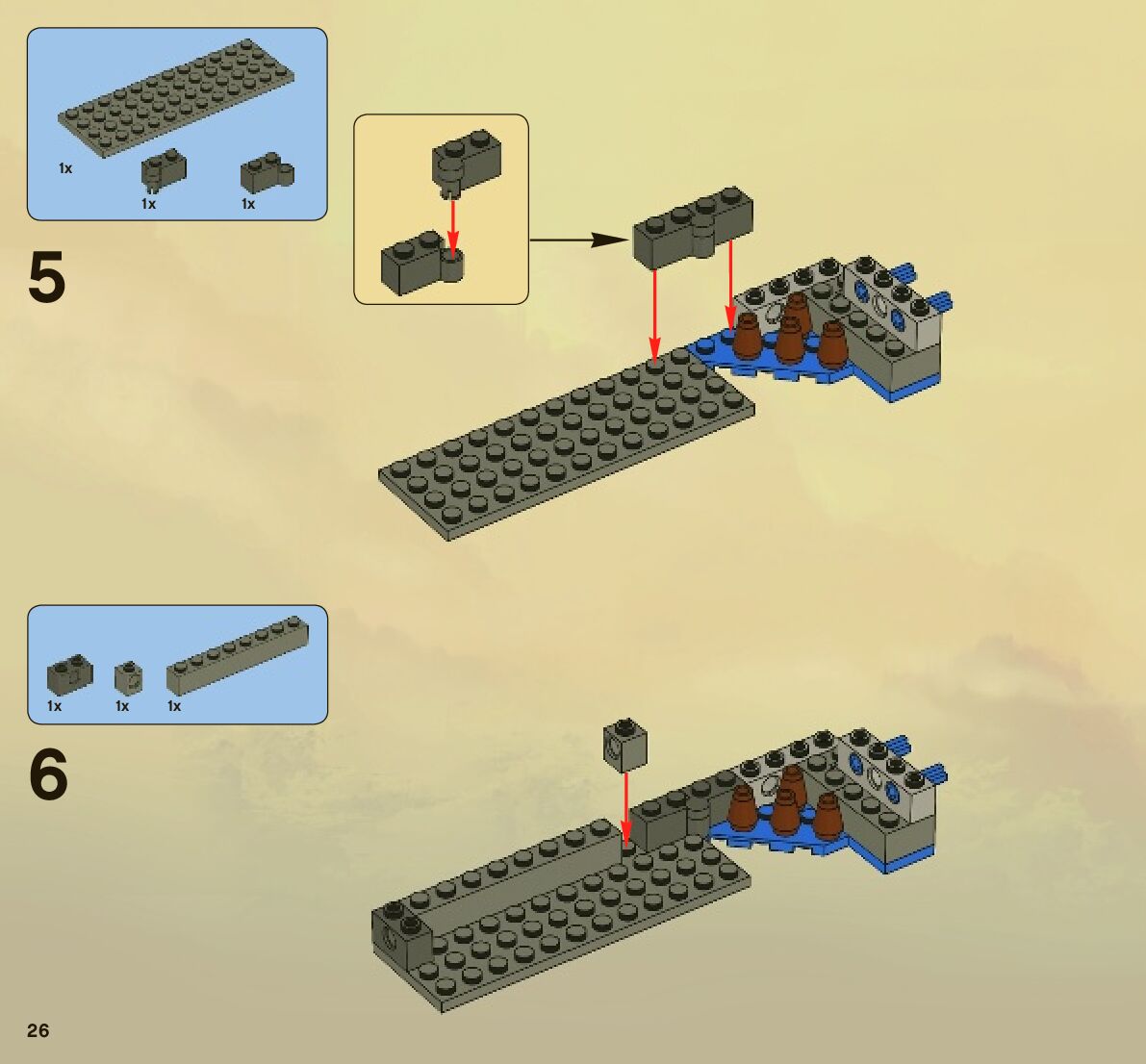 1x
1x
1x

5

1x
1x
1x

6

26