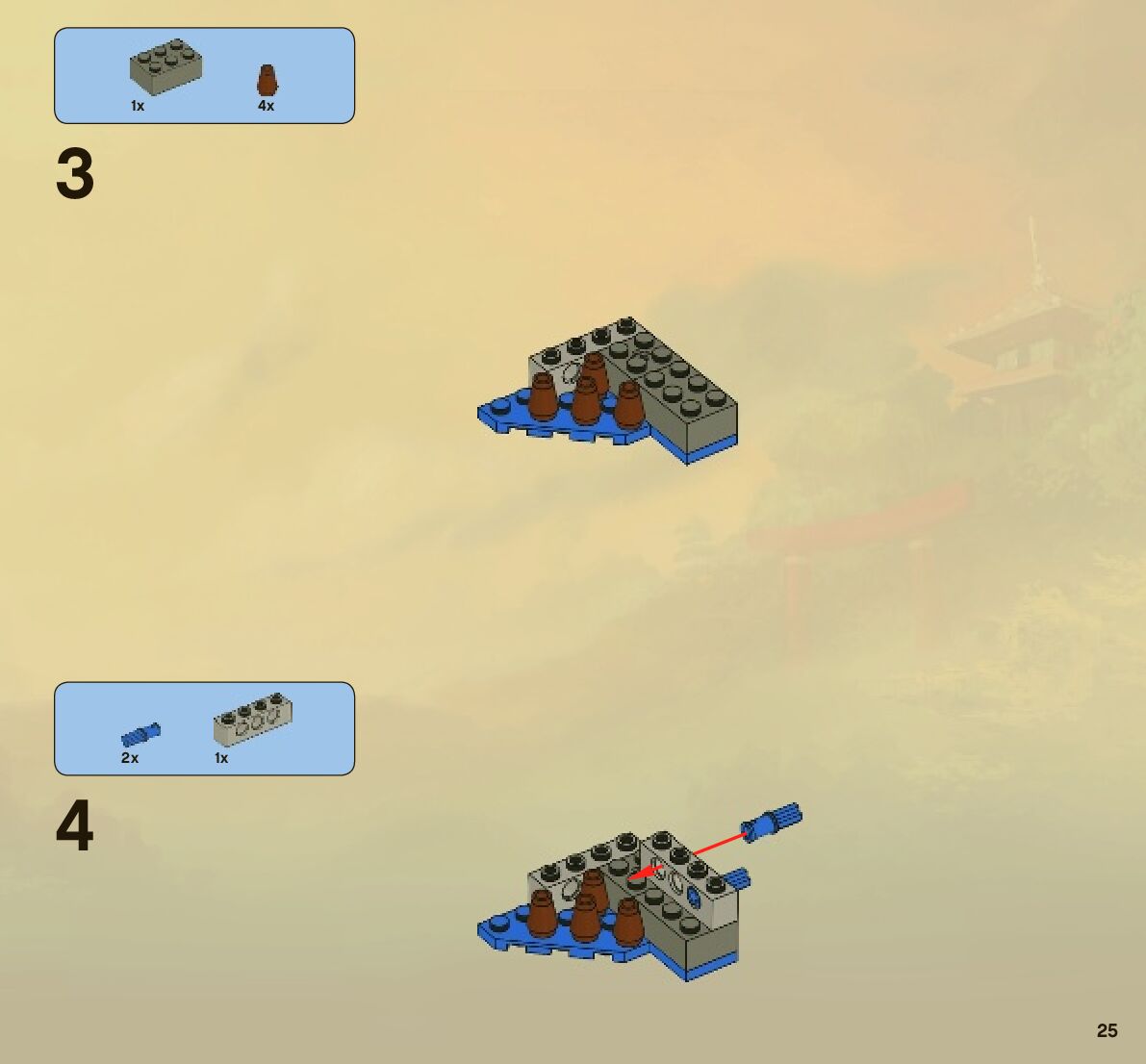 1x 4x

3

2x 1x

4

25