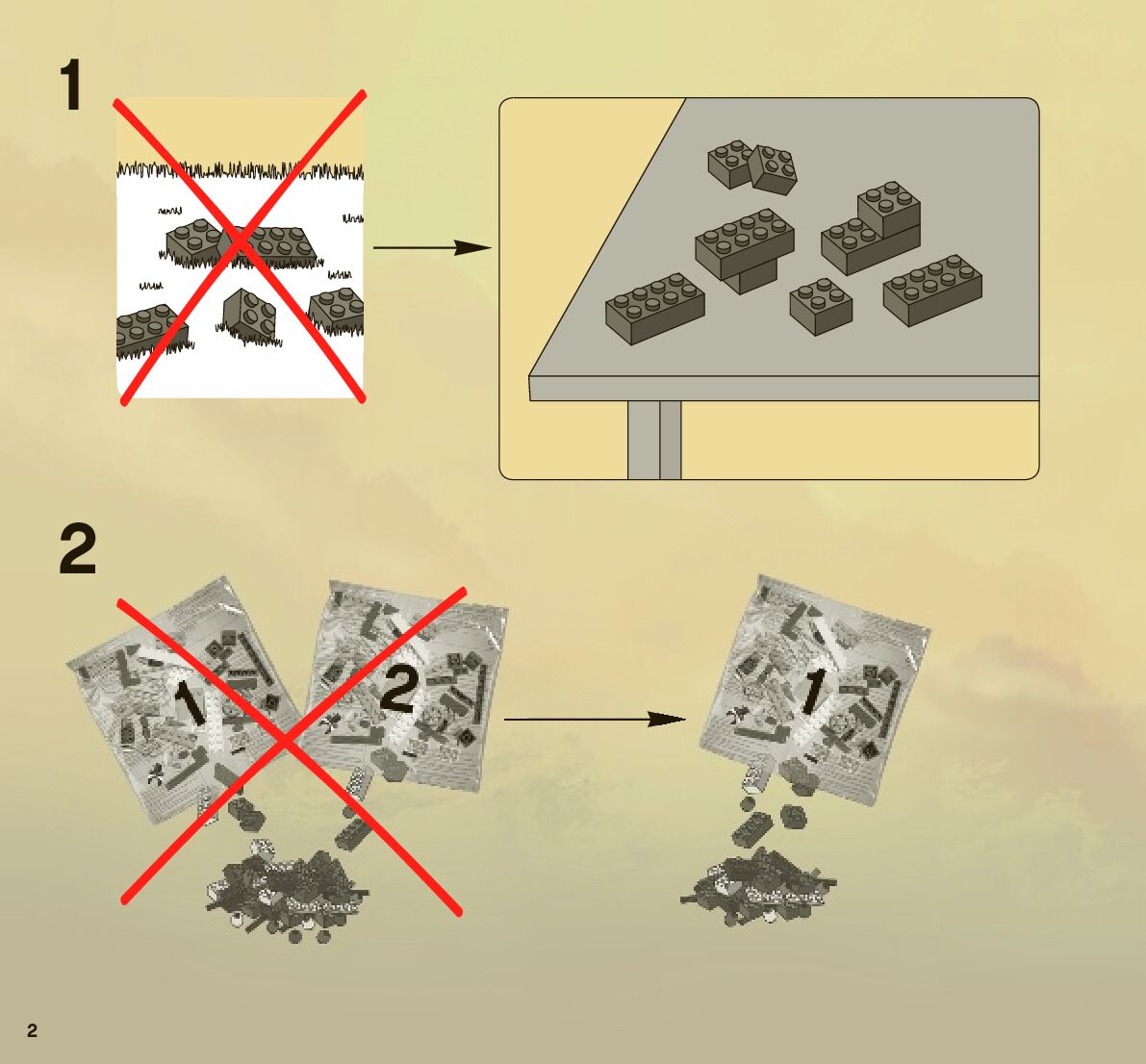 1

2

1

2

1

2