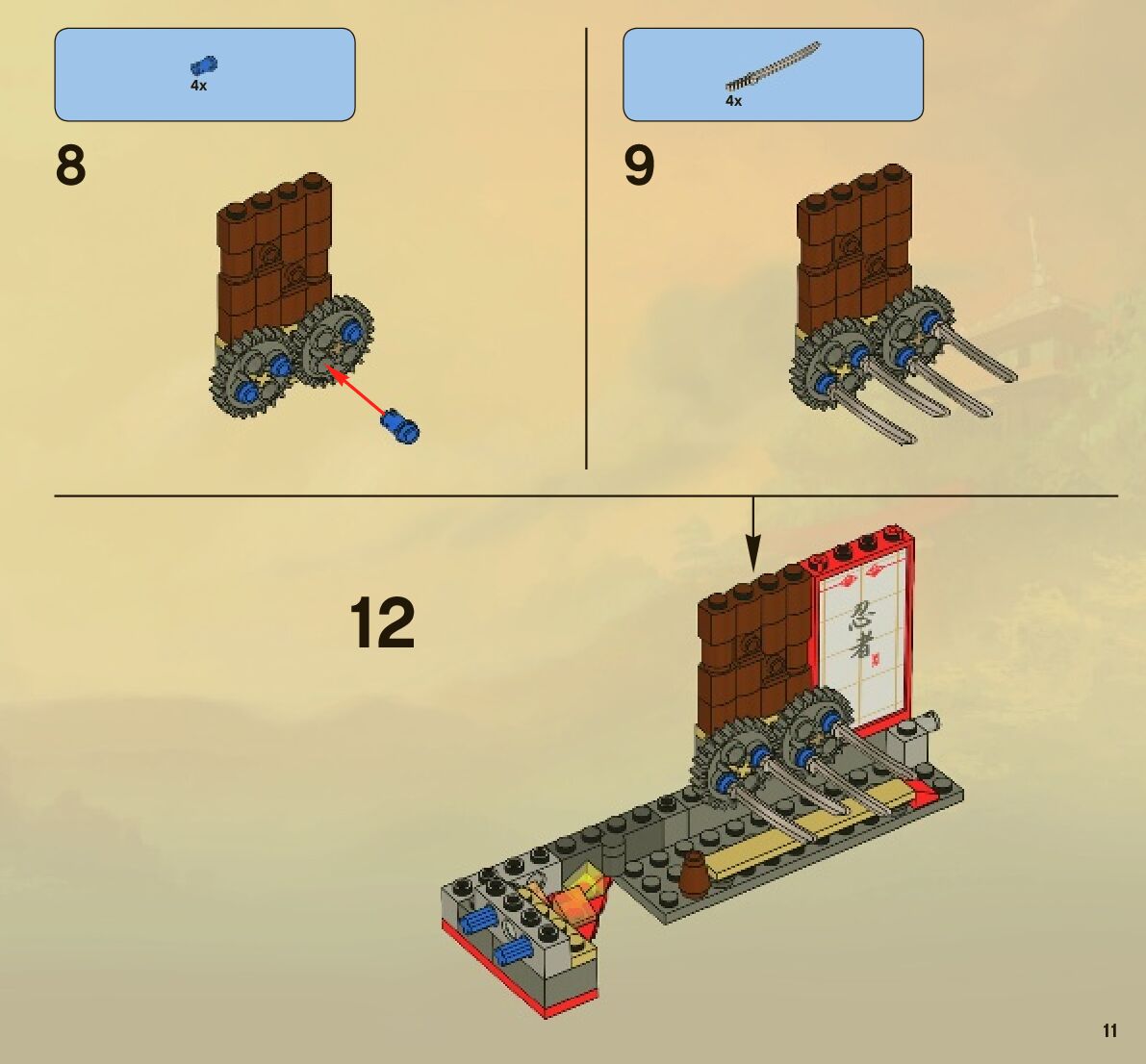 4x

8

4x

9

12

忍者

11