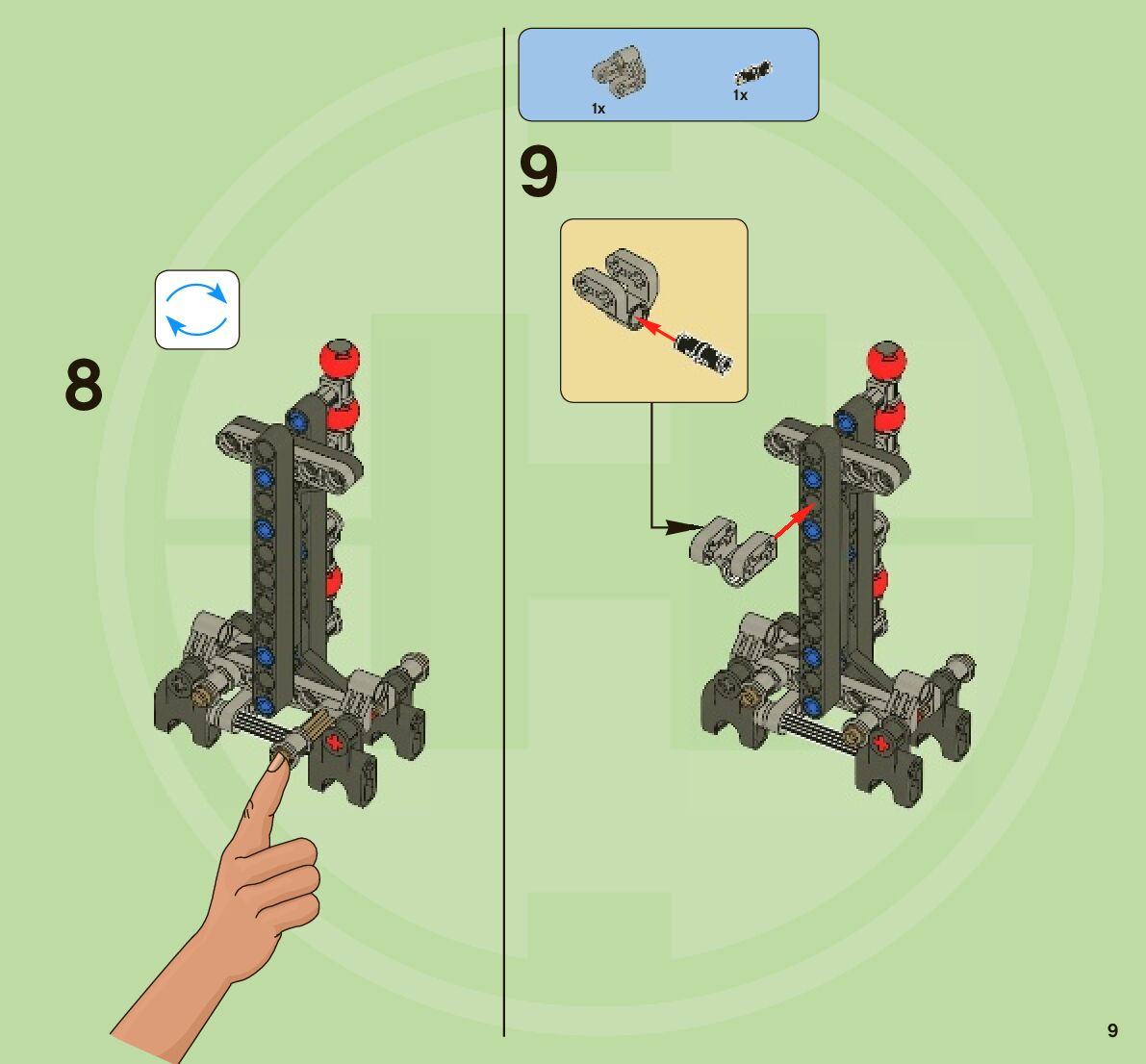 8

1x
1x

9

9