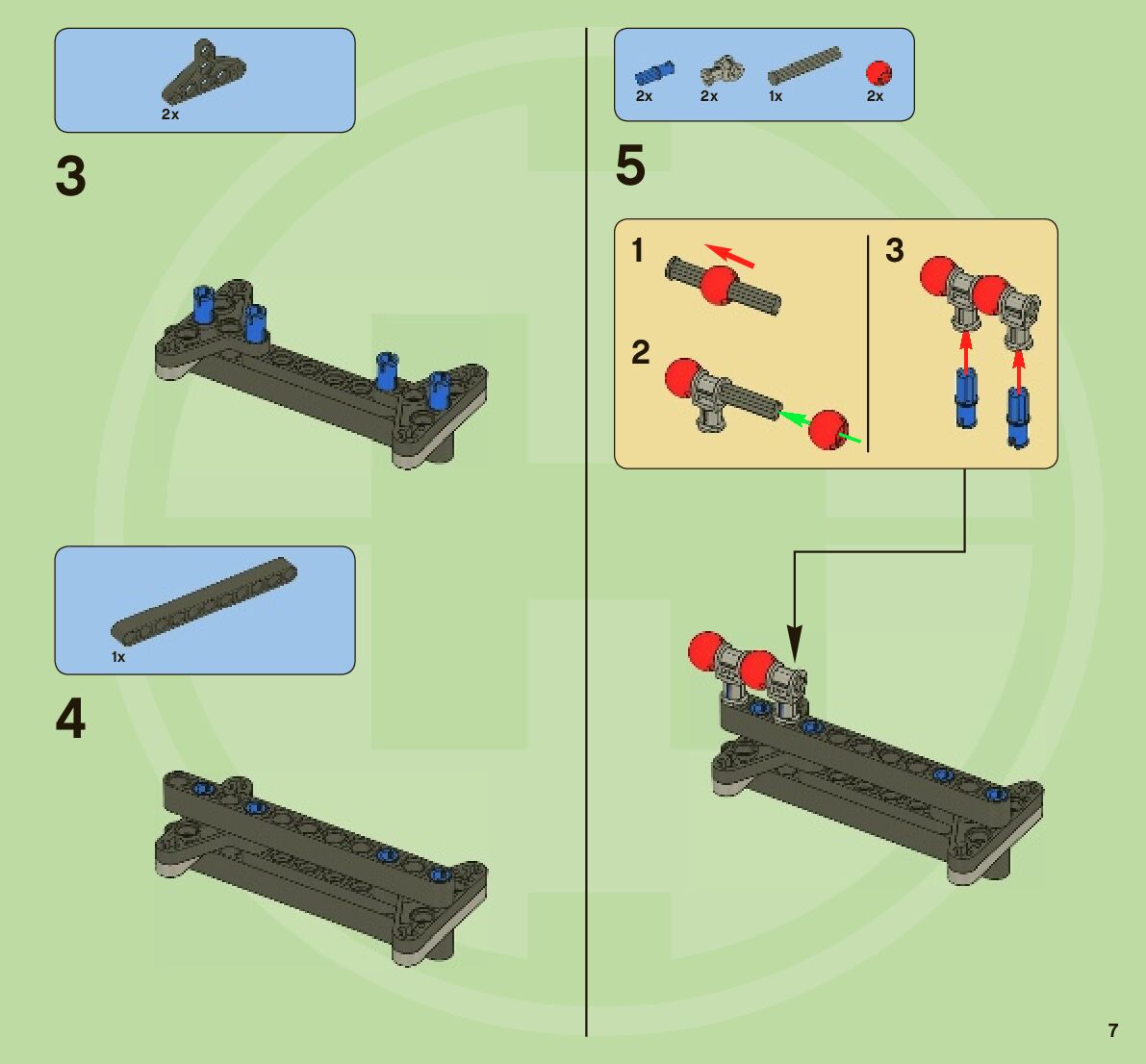 2x

3

1x

4

2x 2x 1x 2x

5

1

2

3

7