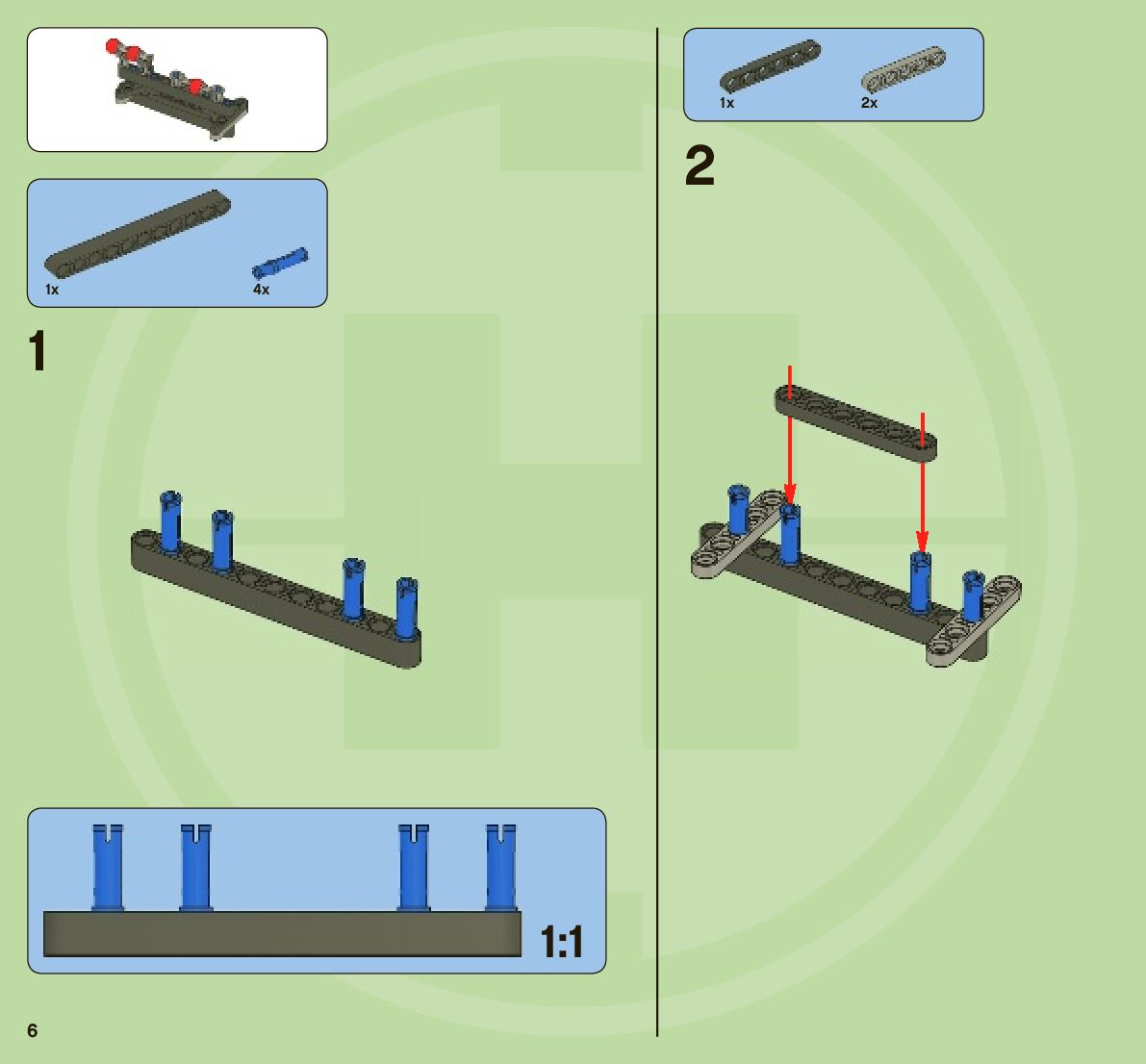 1x

4x

1

1:1

6

1x

2x

2