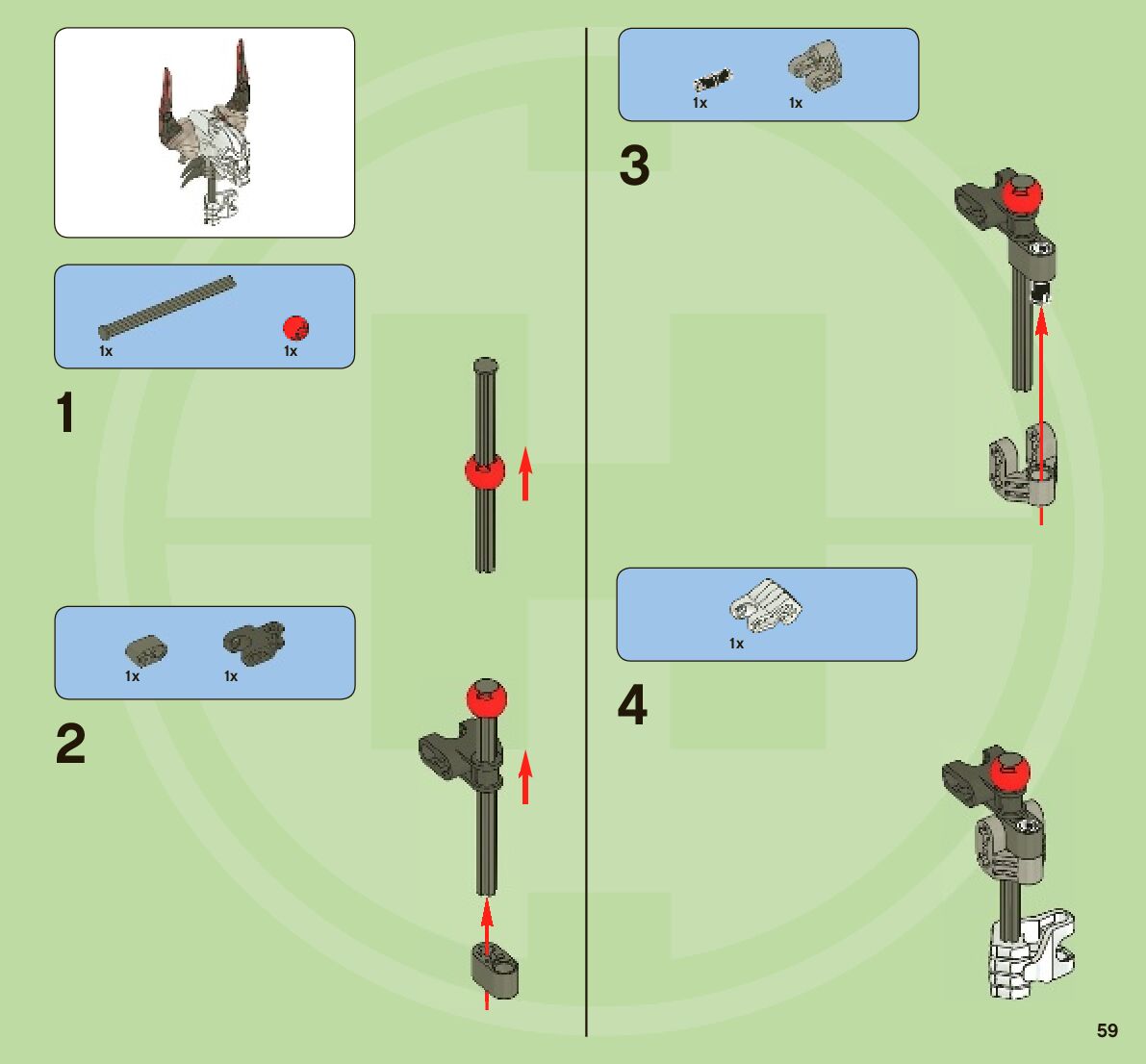 1x
1x

1

1x
1x

2

1x
1x

3

1x

4

59