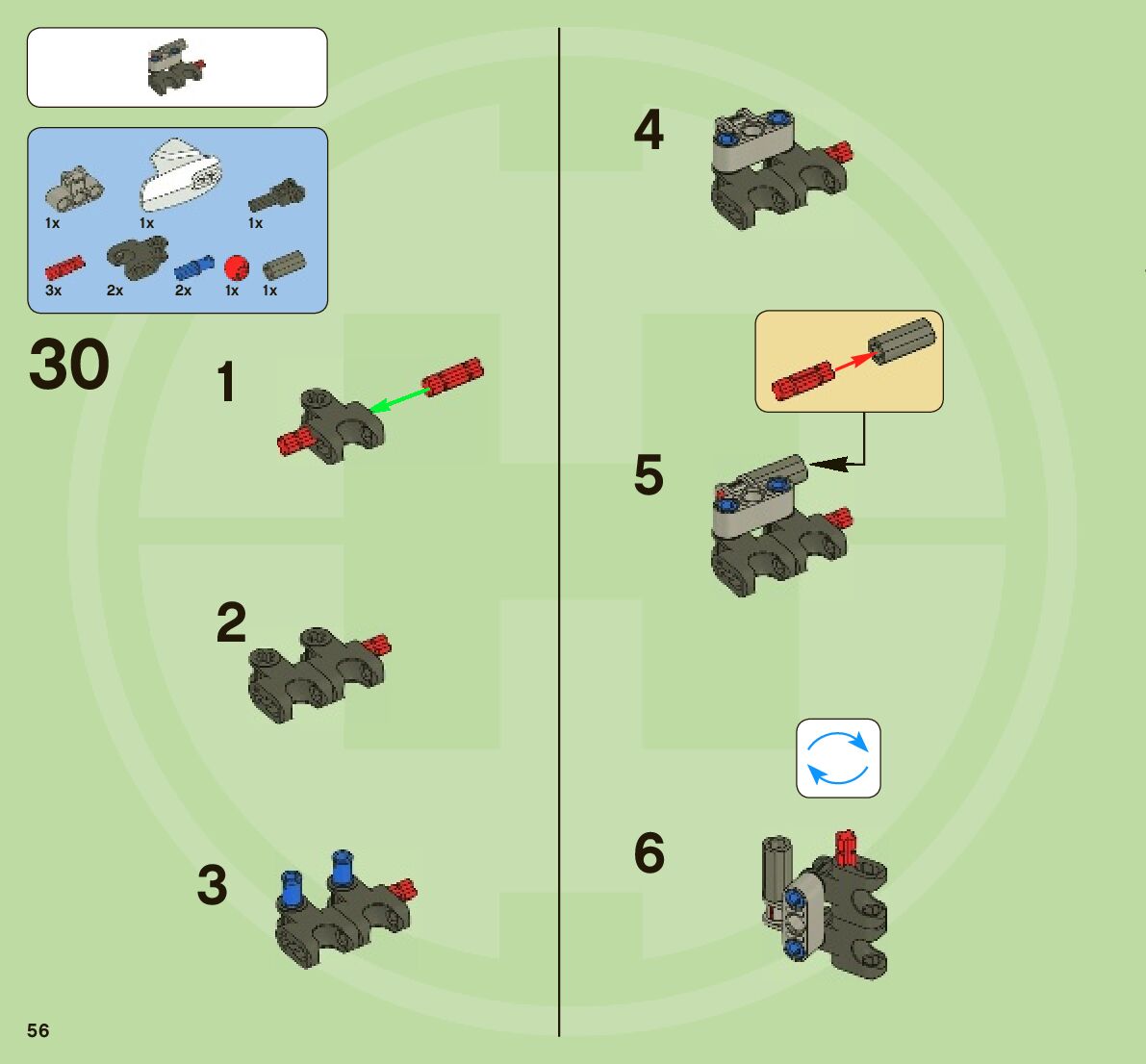 1x 1x 1x
3x 2x 2x 1x 1x

30

1

2

3

4

5

6

56