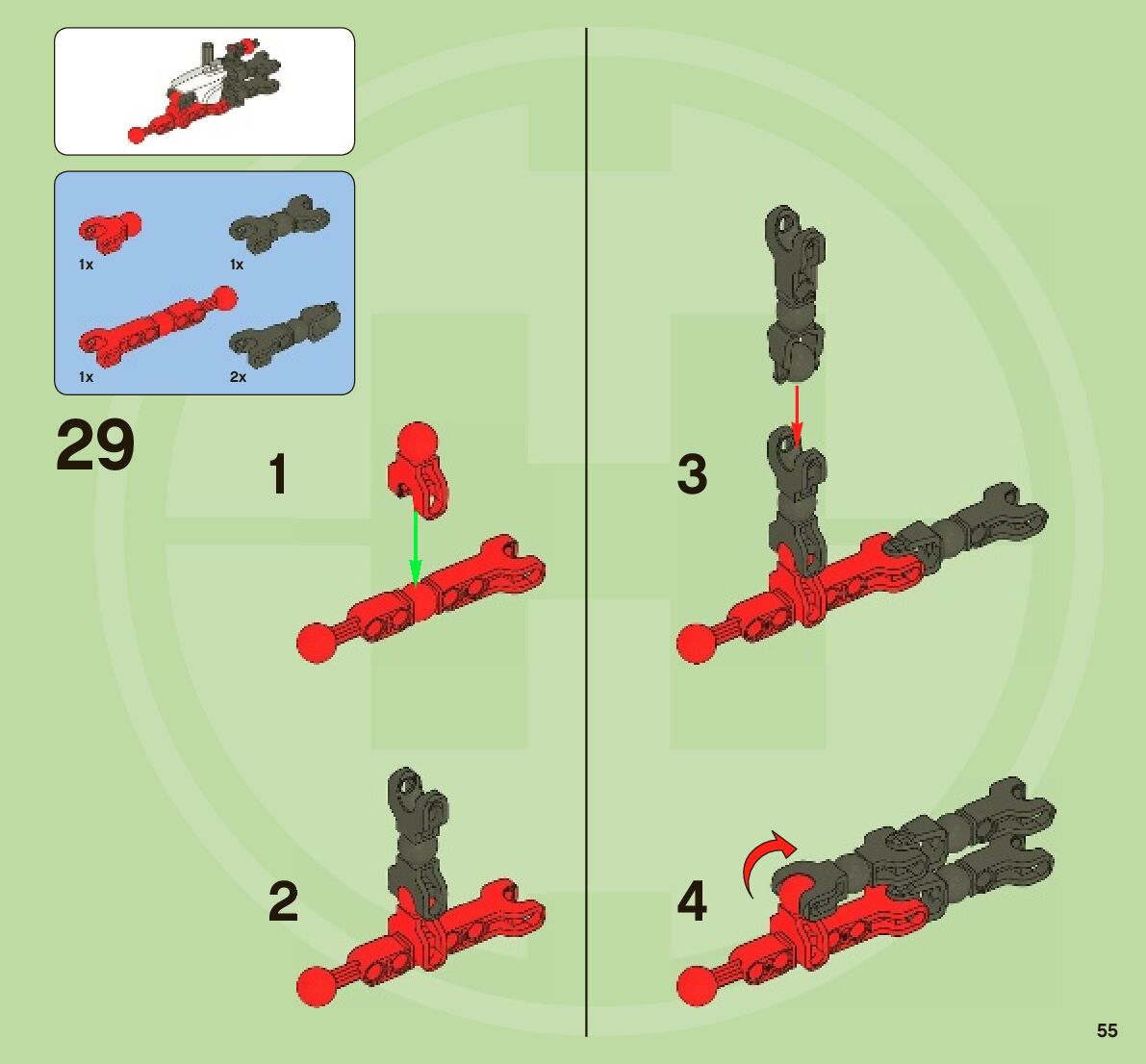 1x
1x
1x
2x

29

1

2

3

4

55