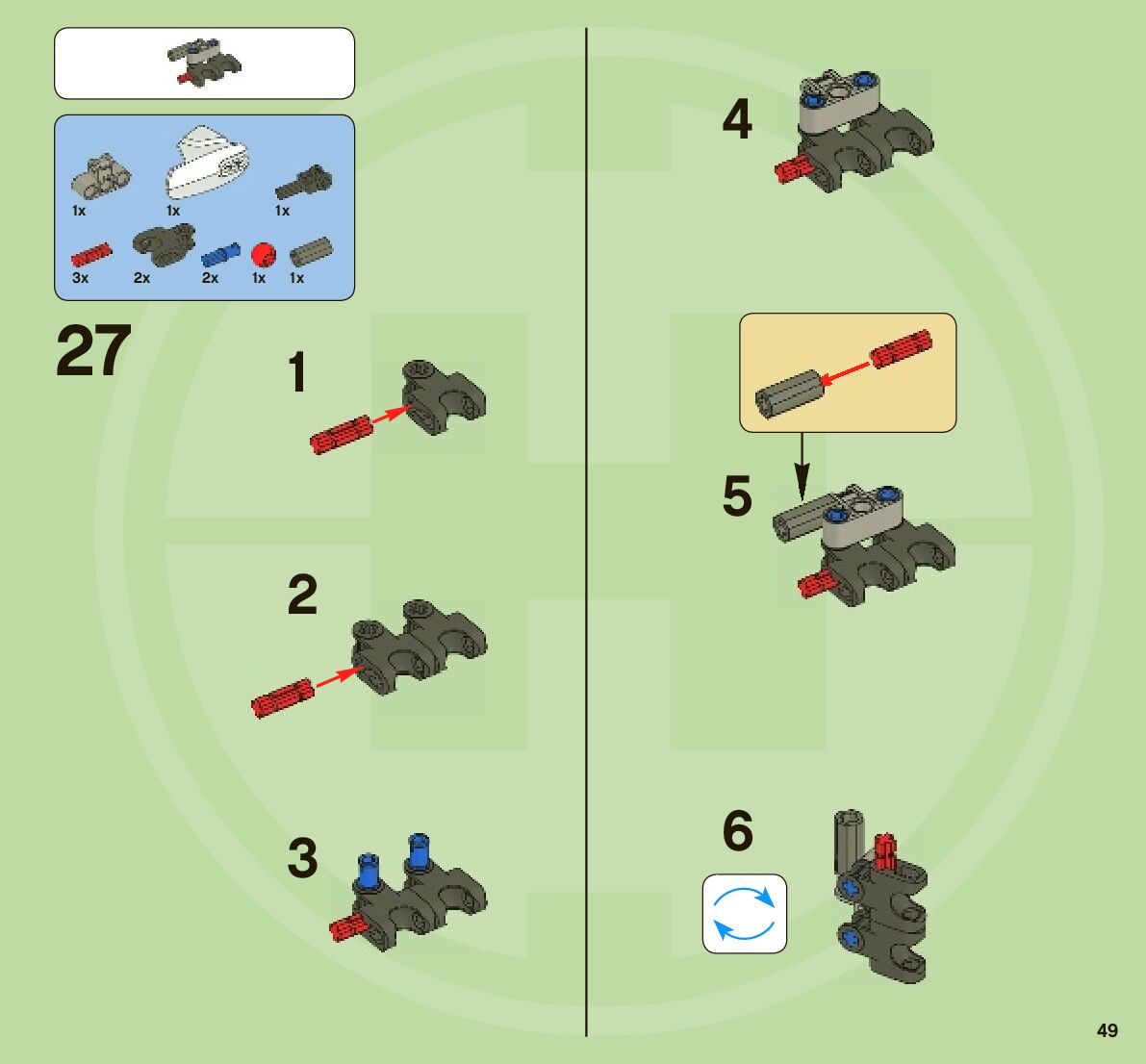 1x 1x 1x
3x 2x 2x 1x 1x

27

1

2

3

4

5

6

49