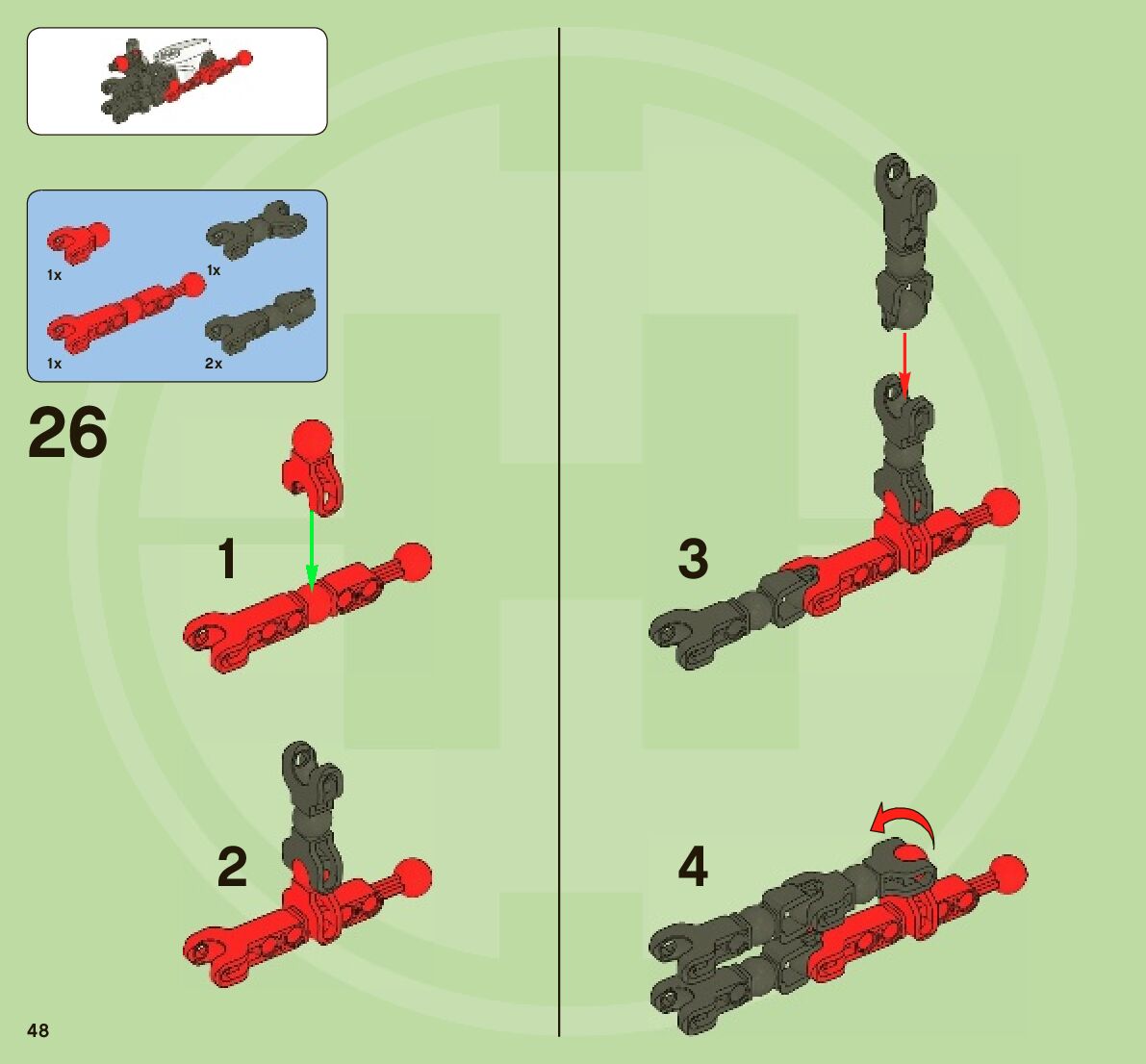 1x

1x

1x

2x

26

1

2

3

4

48