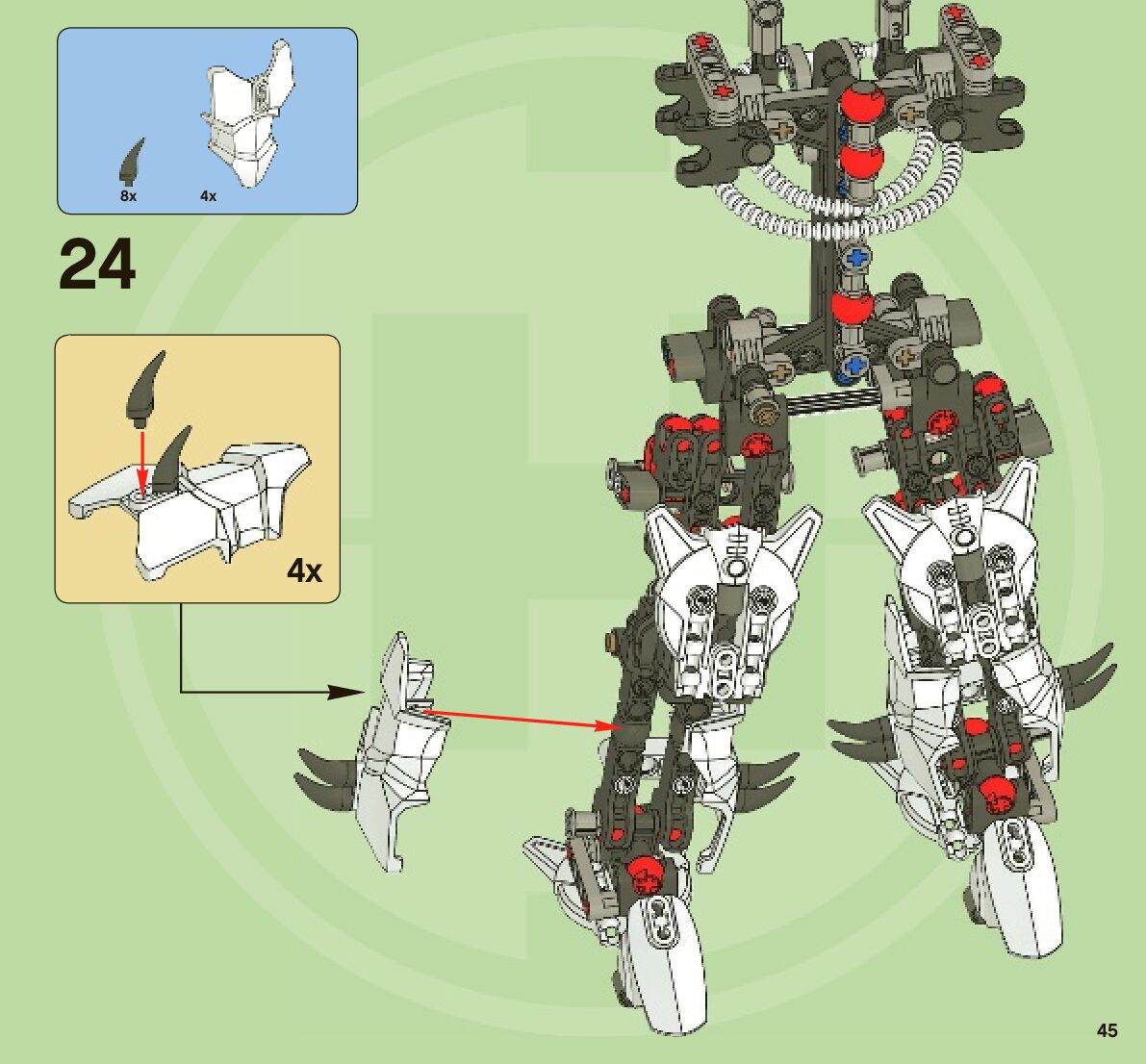 8x
4x

24

4x

45