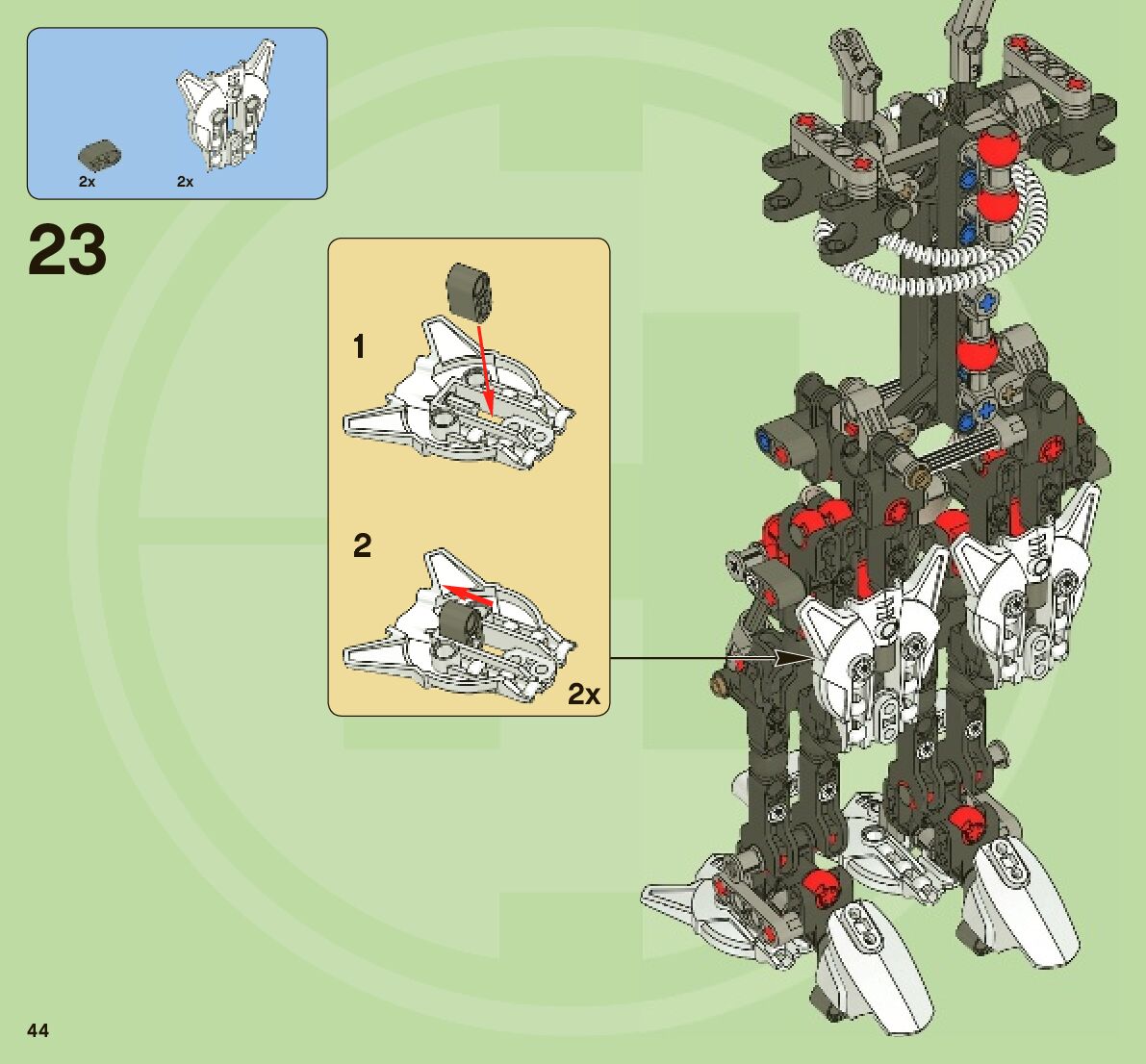 2x
2x

23

1

2

2x

44