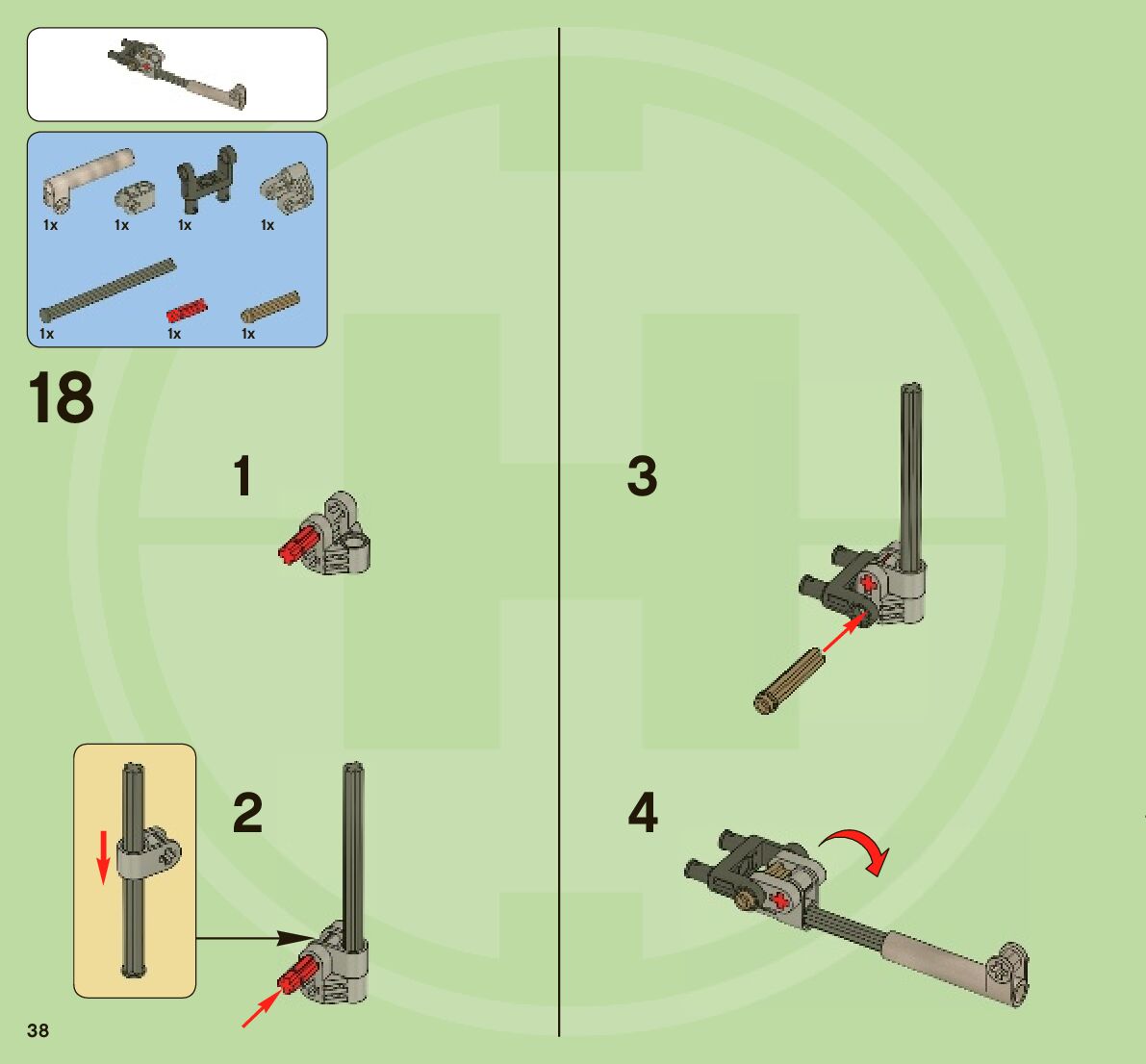 1x 1x 1x 1x

1x 1x 1x

18

1

2

3

4

38