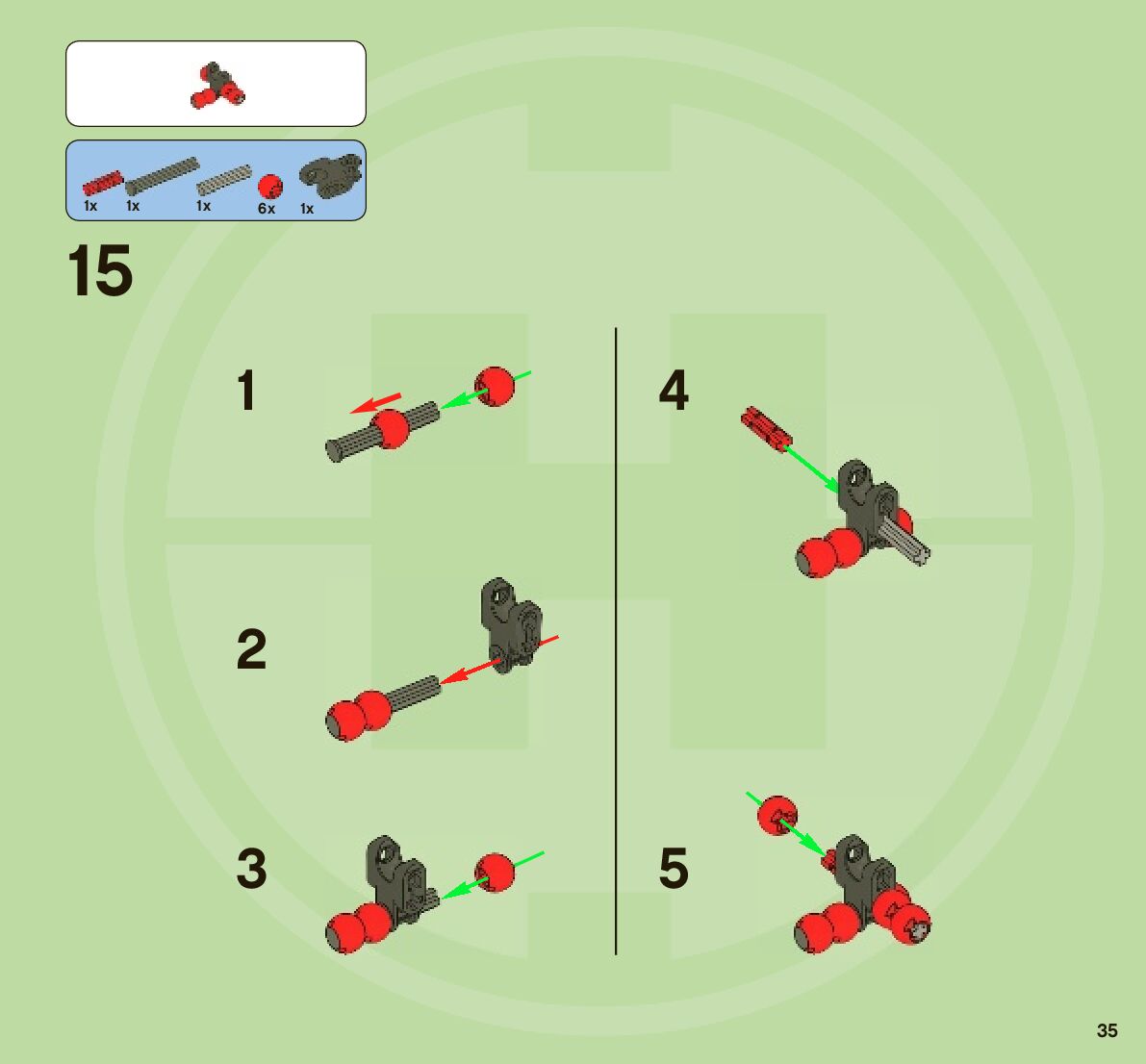 1x 1x 1x 6x 1x

15

1

2

3

4

5

35