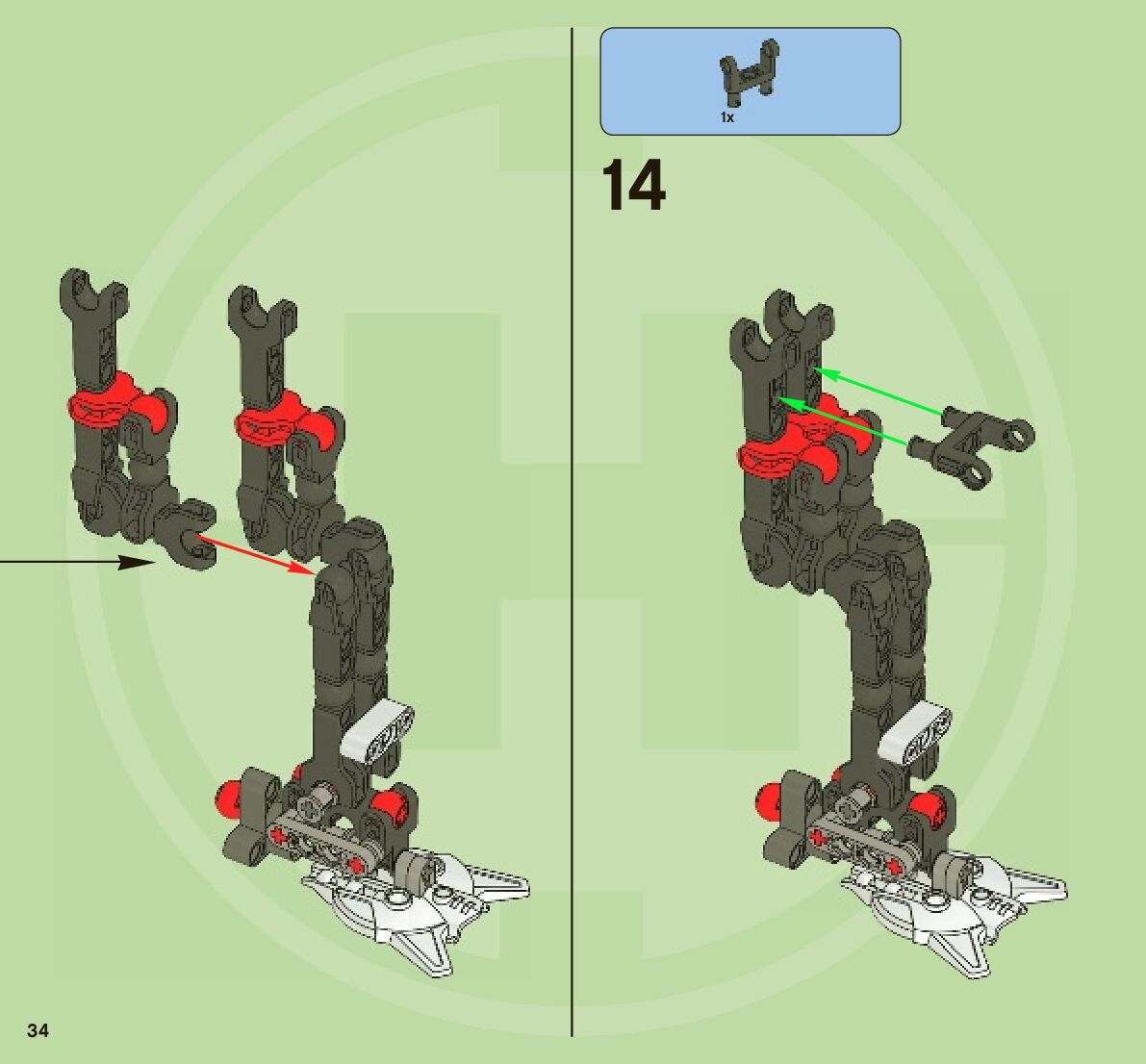 1x

14

34