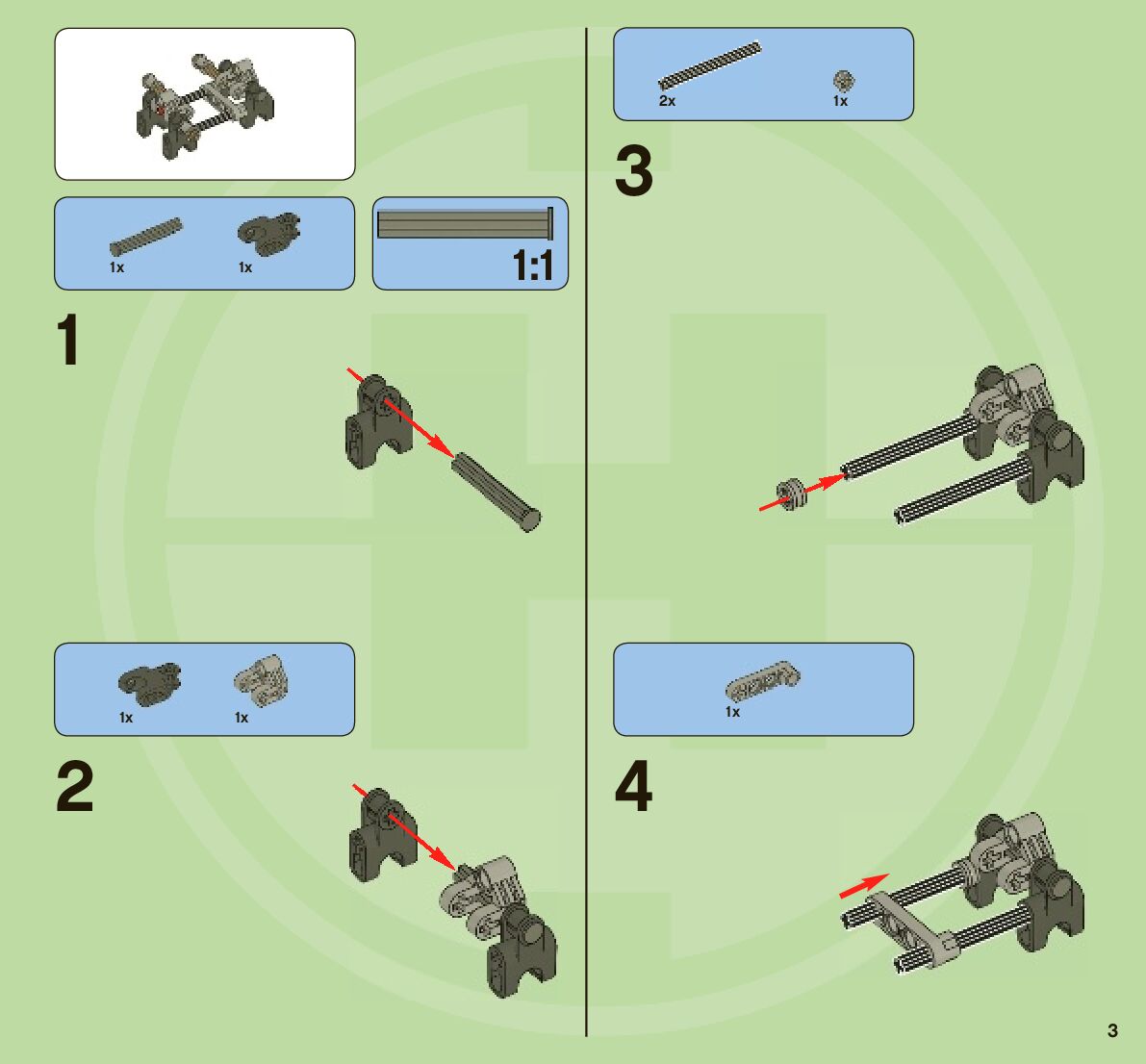 1x 1x

1:1

1

1x 1x

2

2x 1x

3

1x

4

3