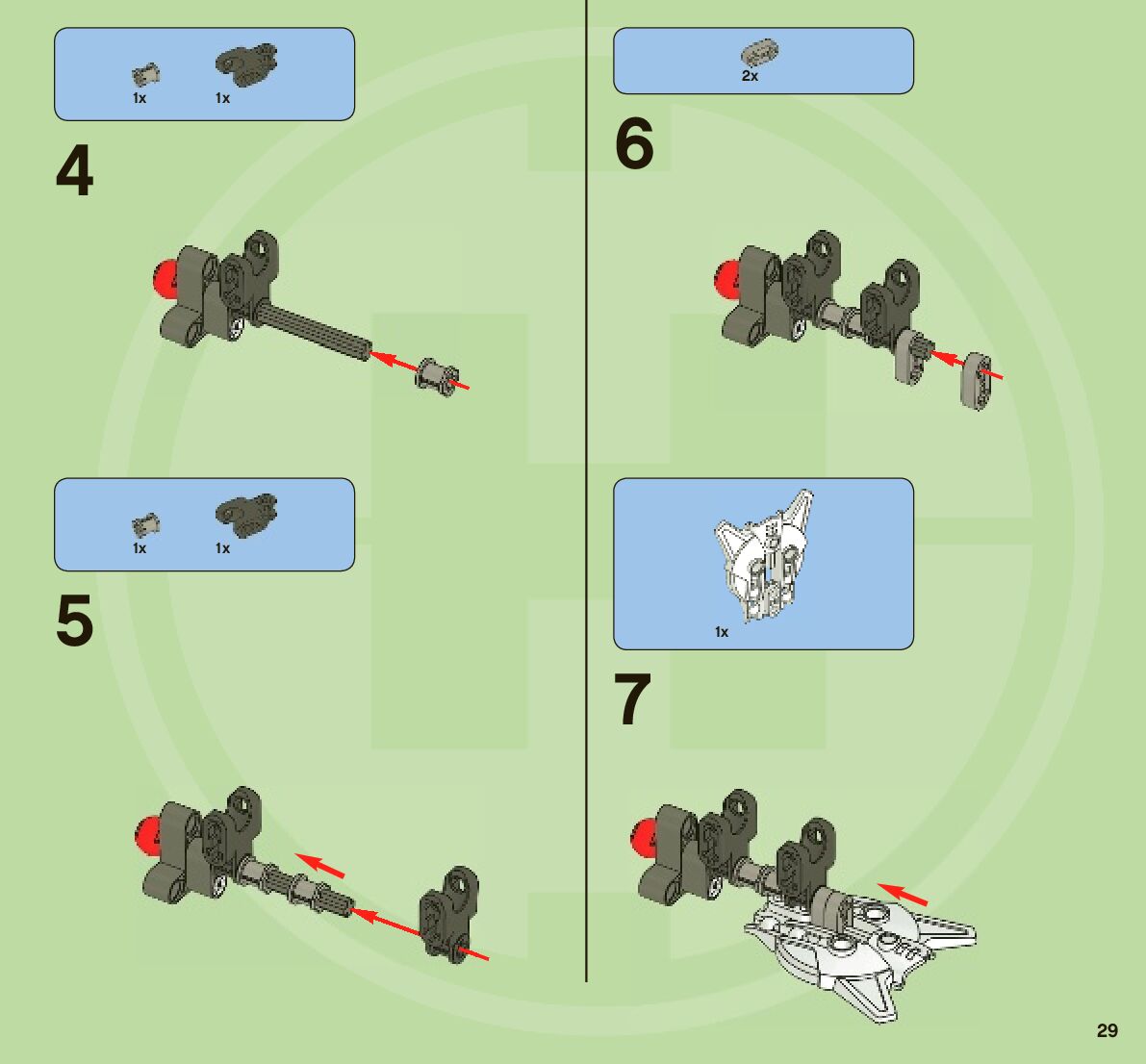 1x 1x

4

1x 1x

5

2x

6

1x

7

29