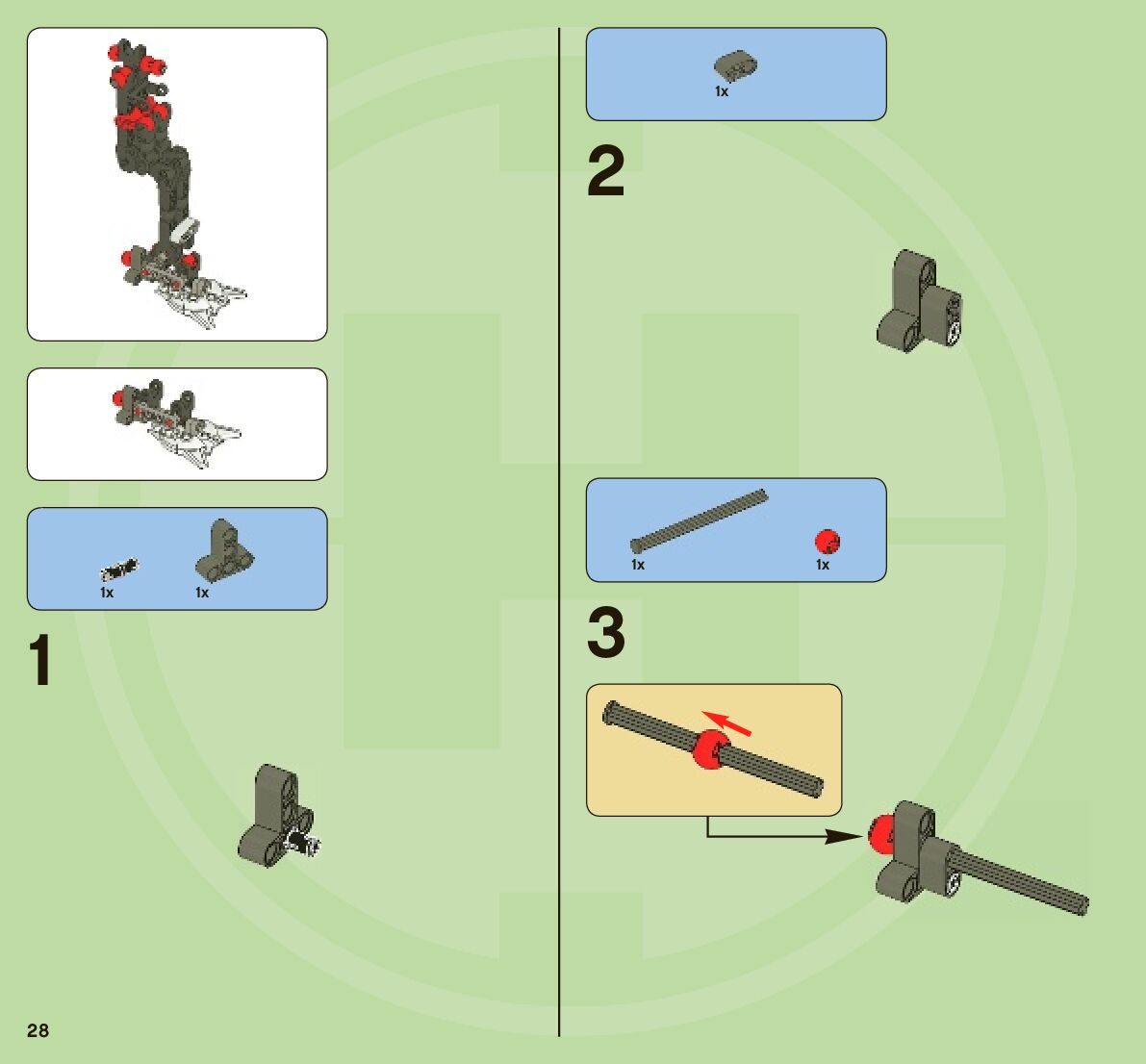 1x 1x

1

28

1x

2

1x 1x

3