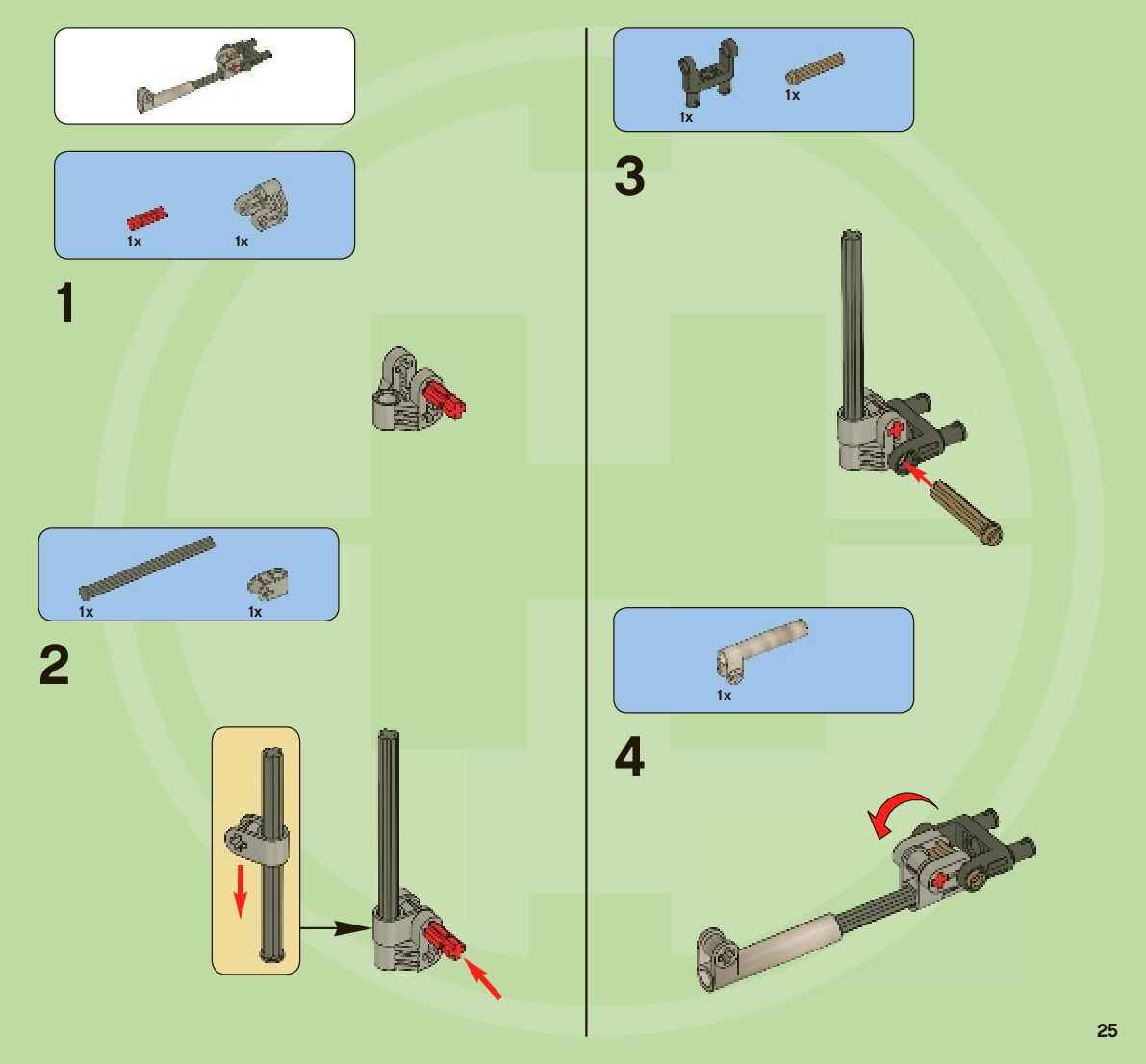 1x 1x

1

1x 1x

2

1x 1x

3

1x

4

25