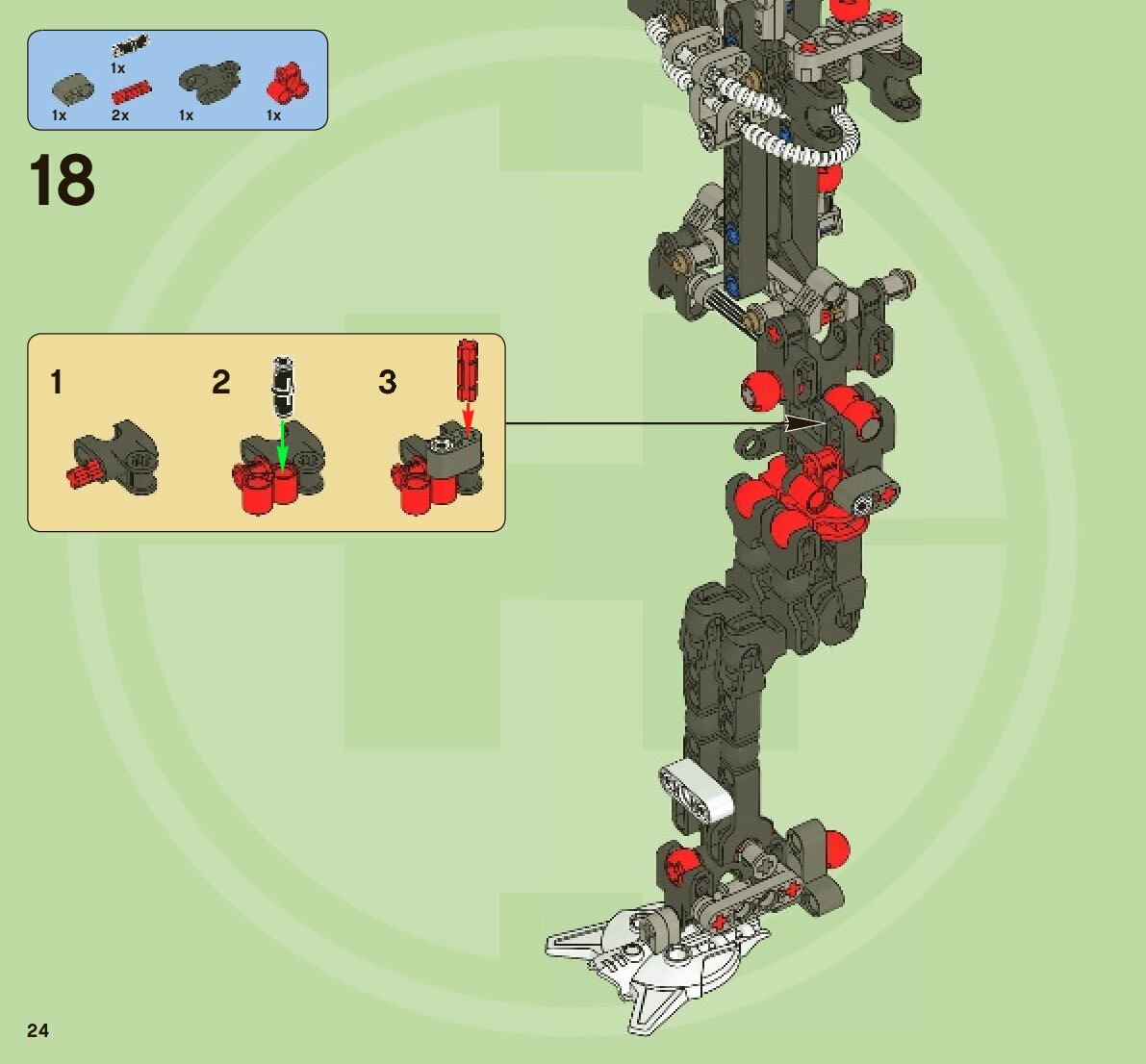 1x
1x 2x 1x 1x

18

1 2 3

24