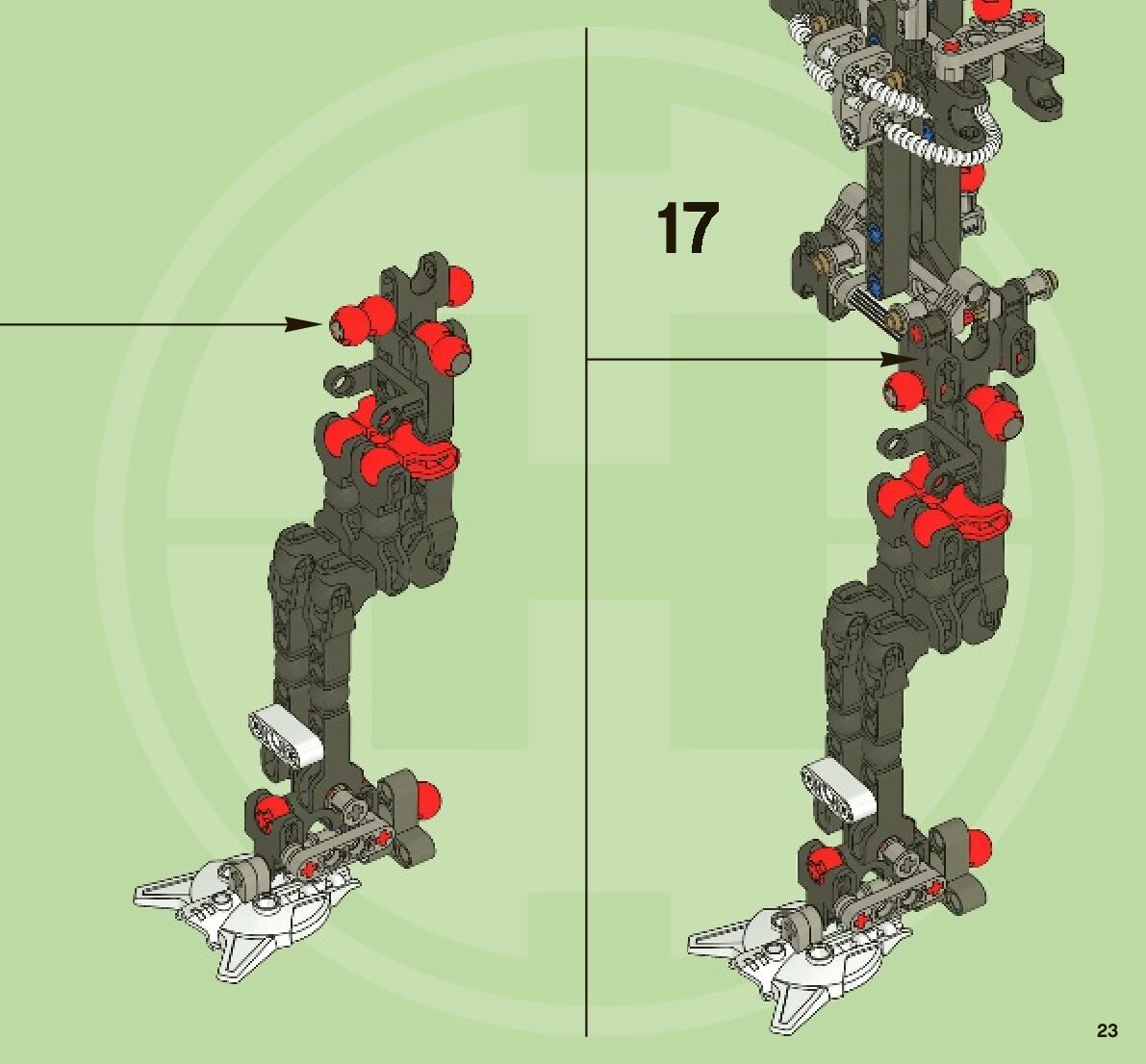 17

23