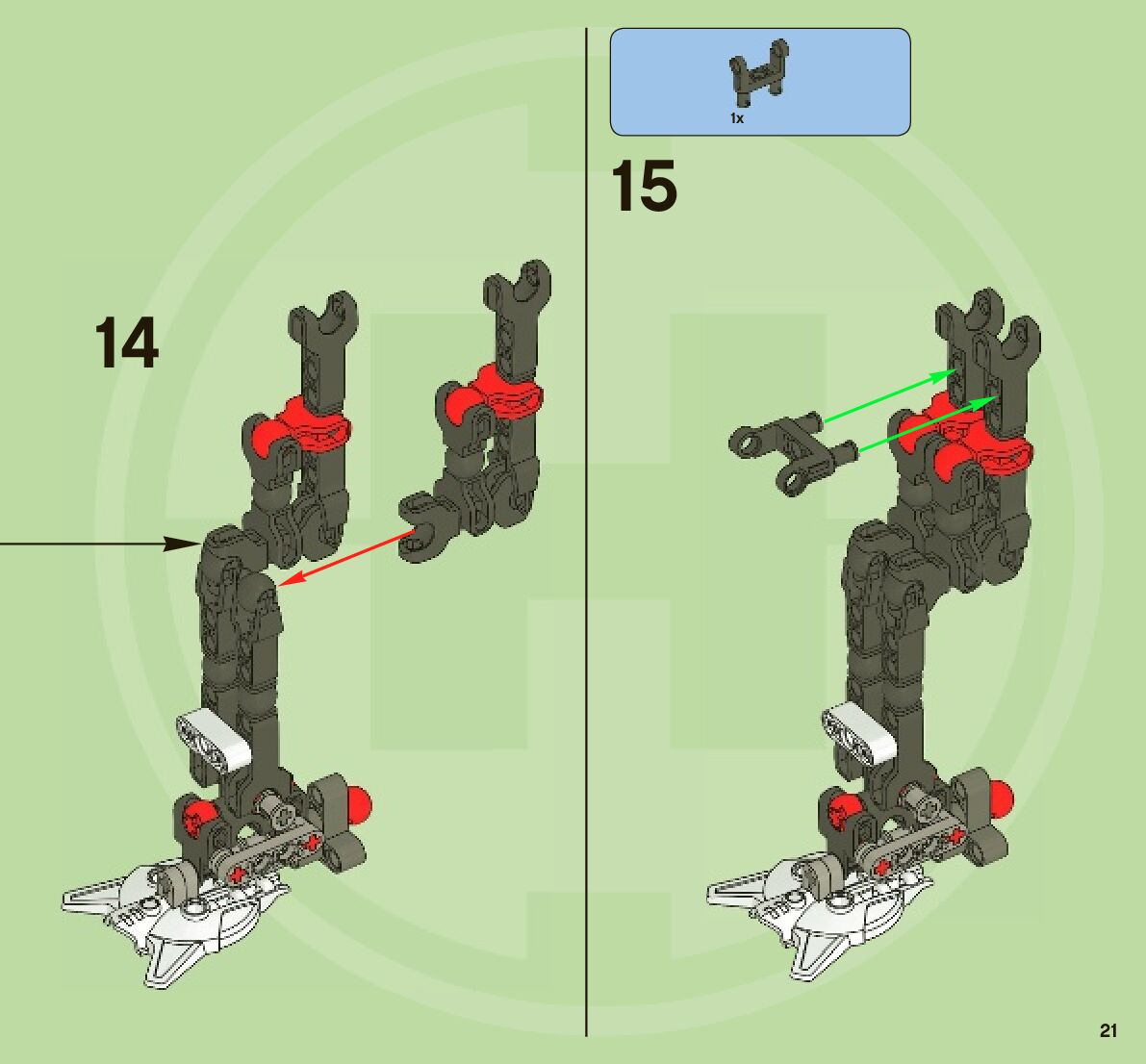 14

1x

15

21