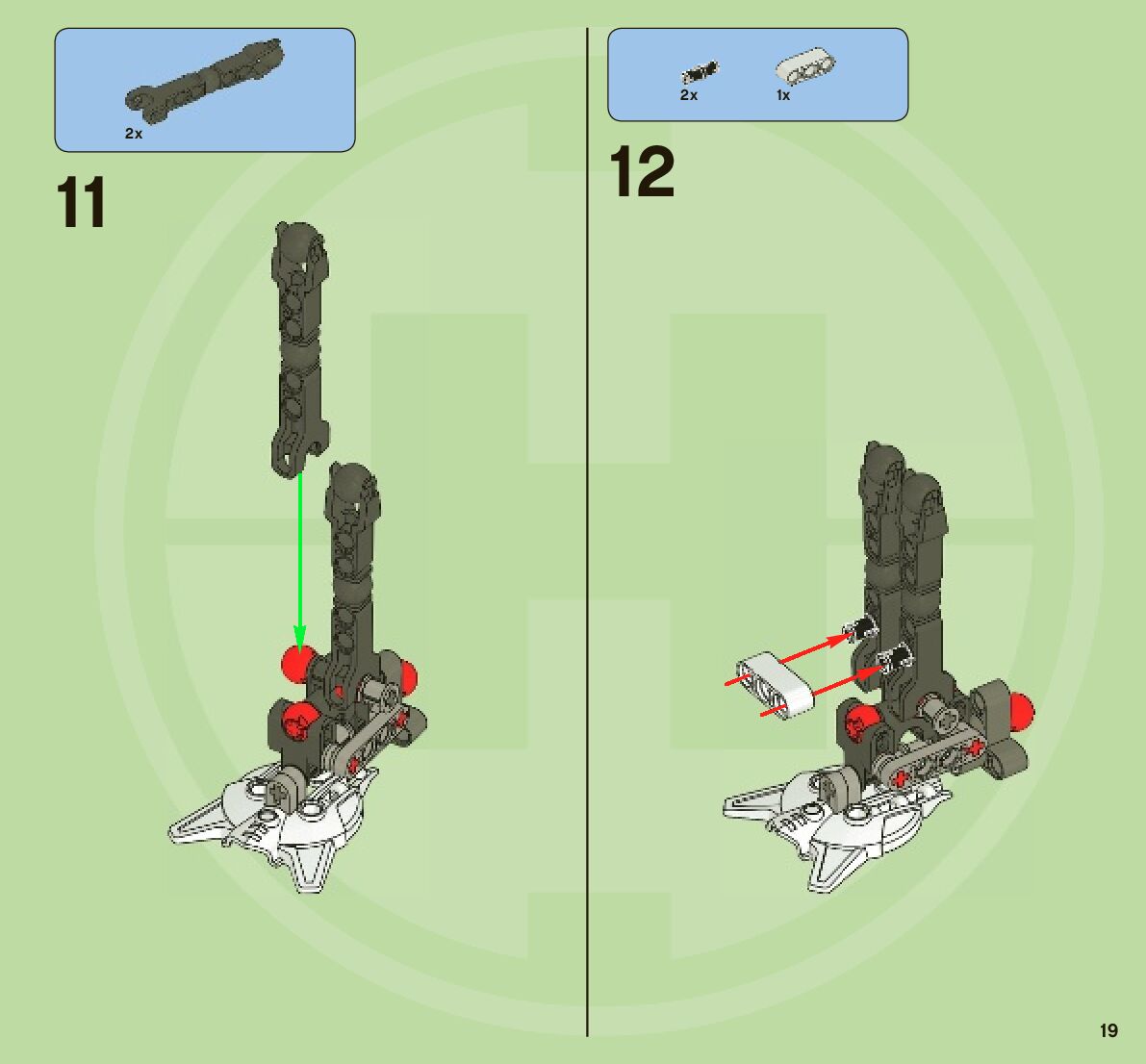 2x

11

2x 1x

12

19