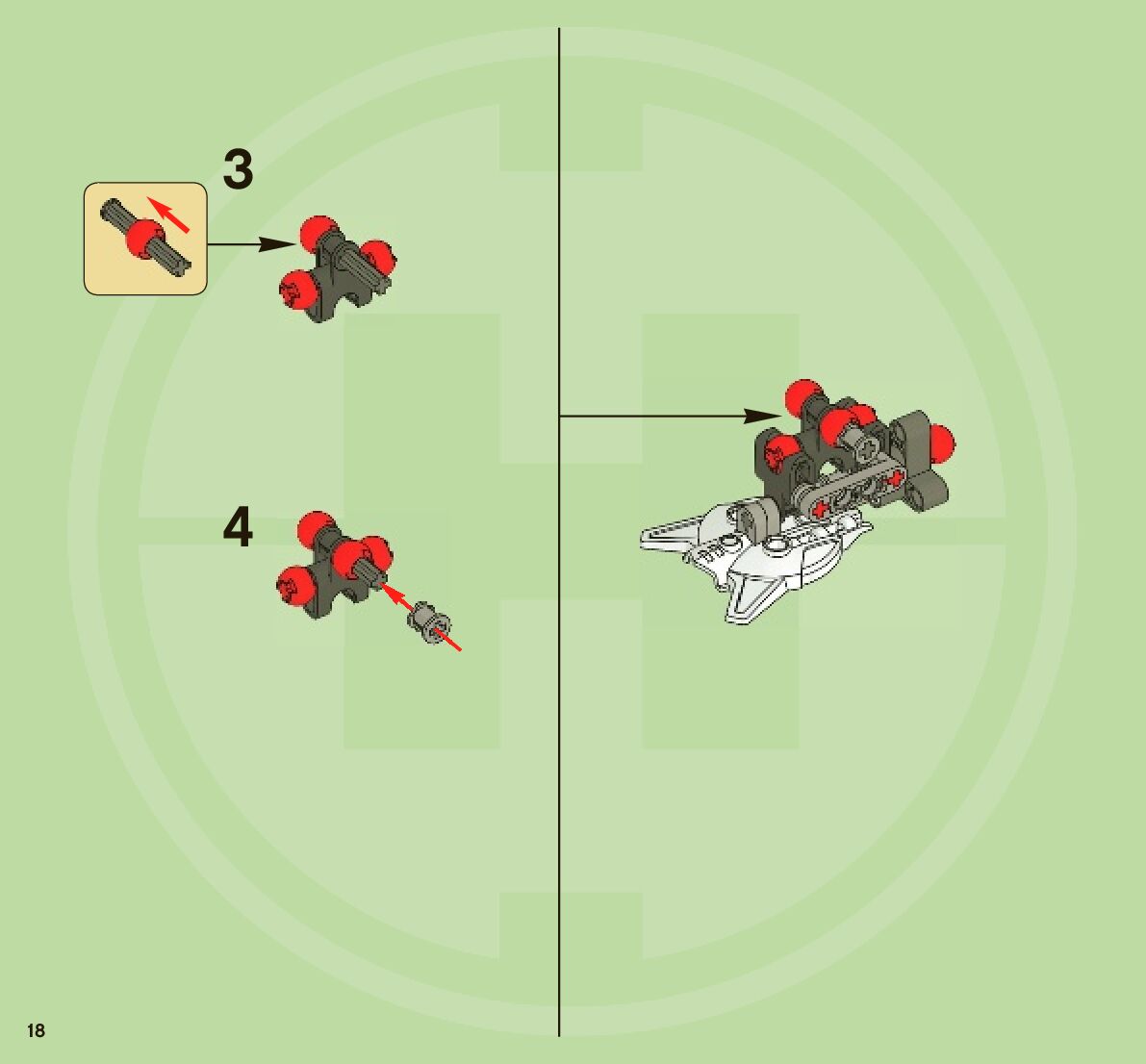 3

4

18