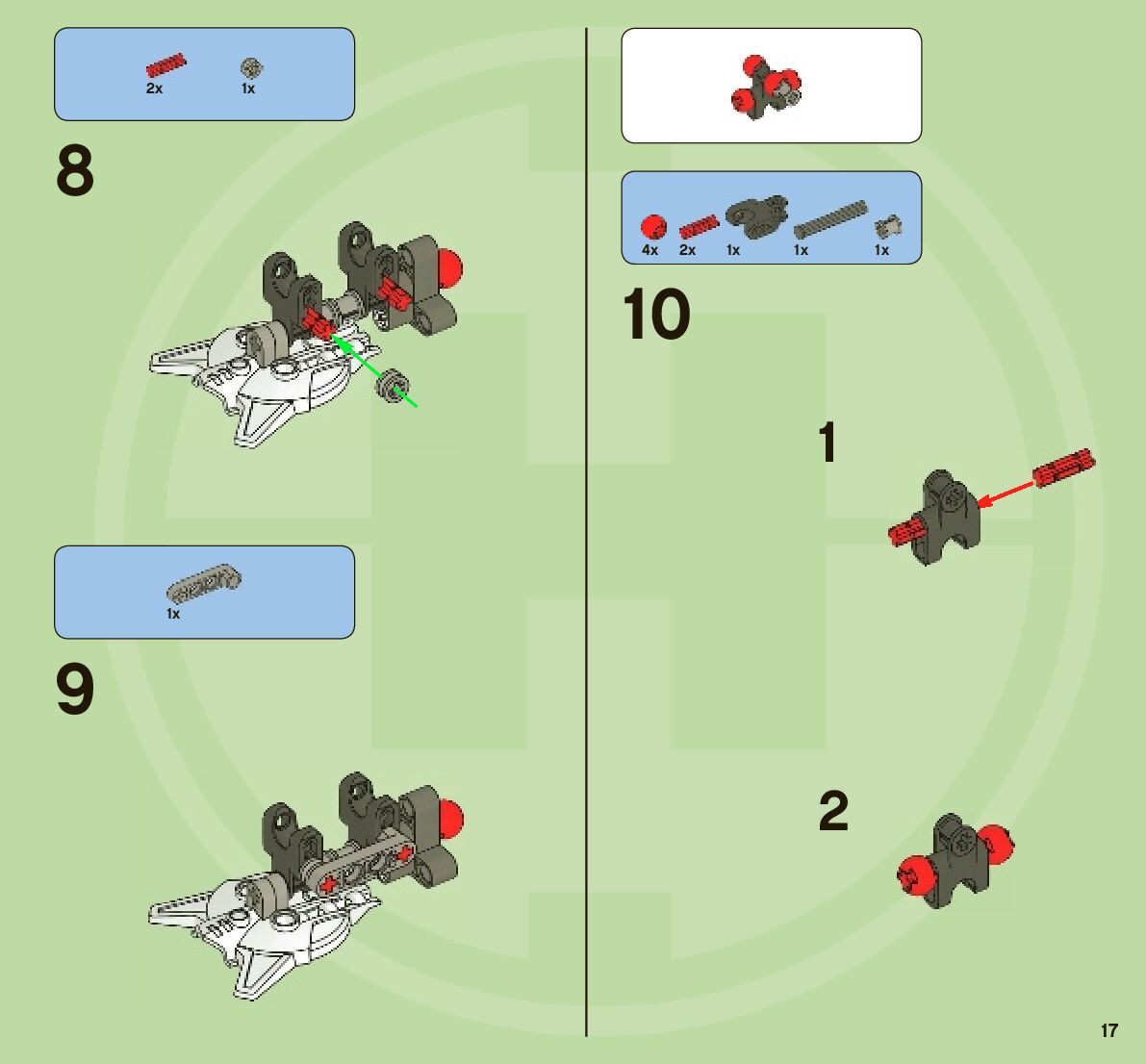 2x 1x

8

1x

9

4x 2x 1x 1x 1x

10

1

2

17