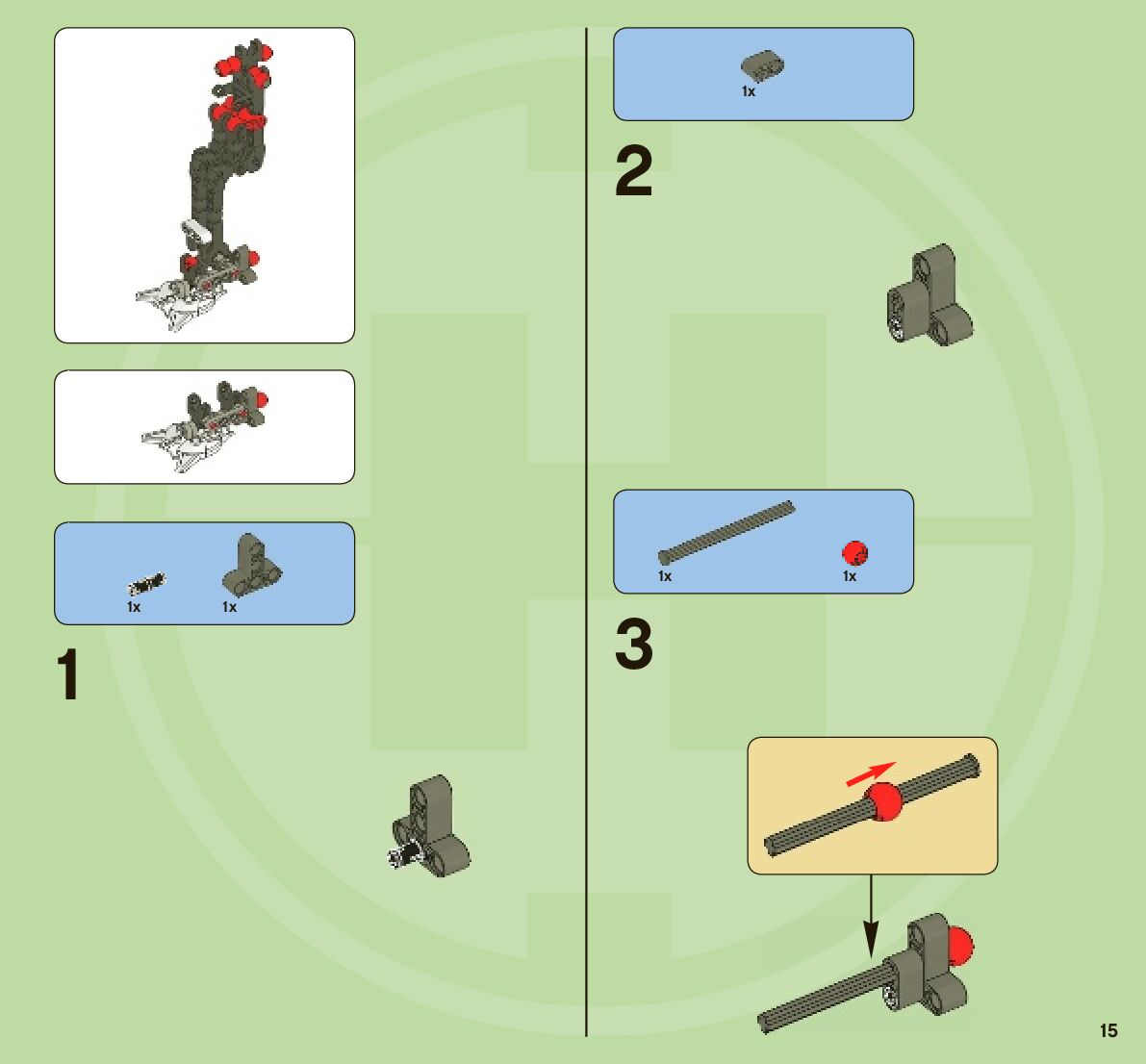 1x 1x

1

1x

2

1x 1x

3

15