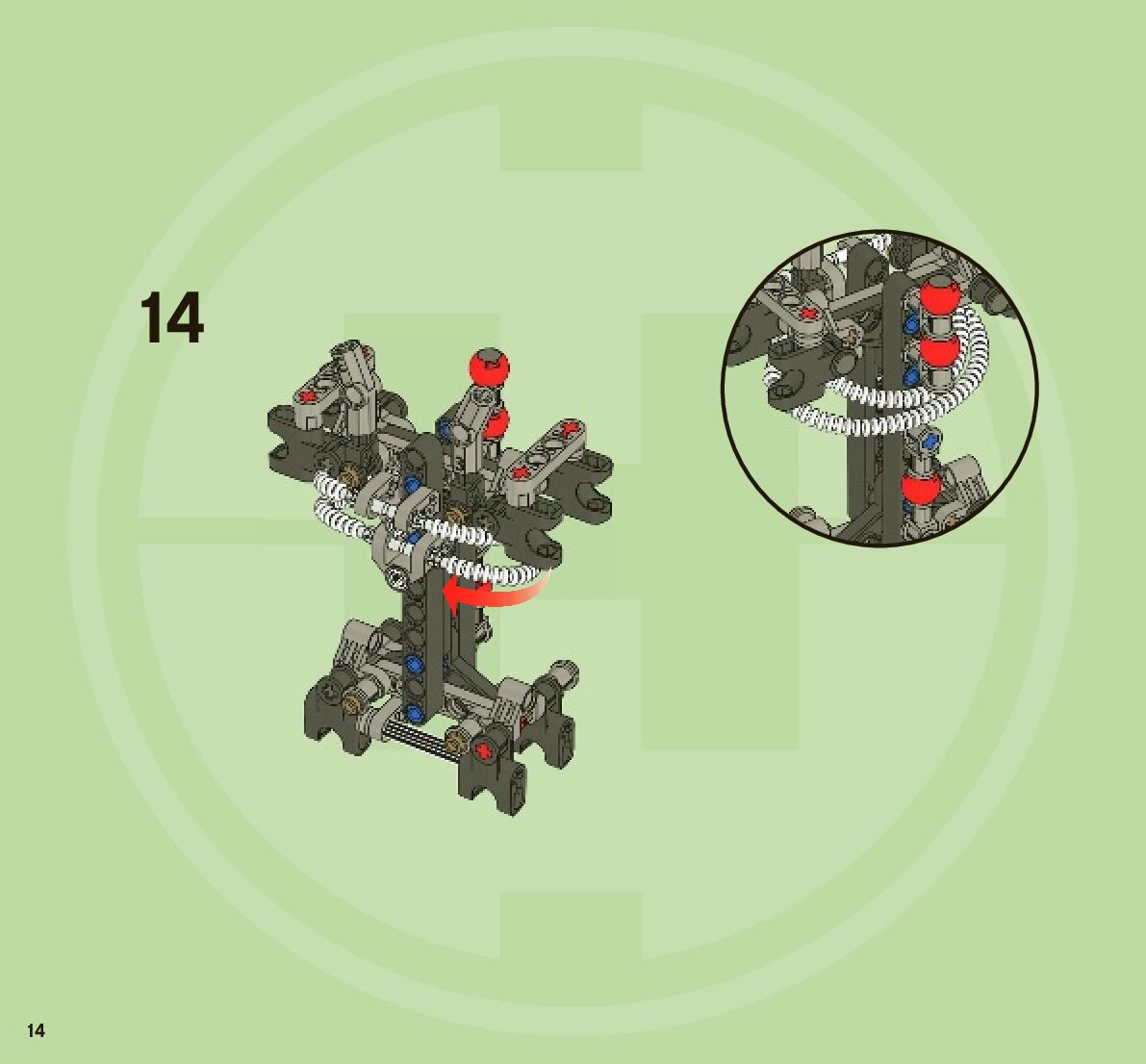 14

14