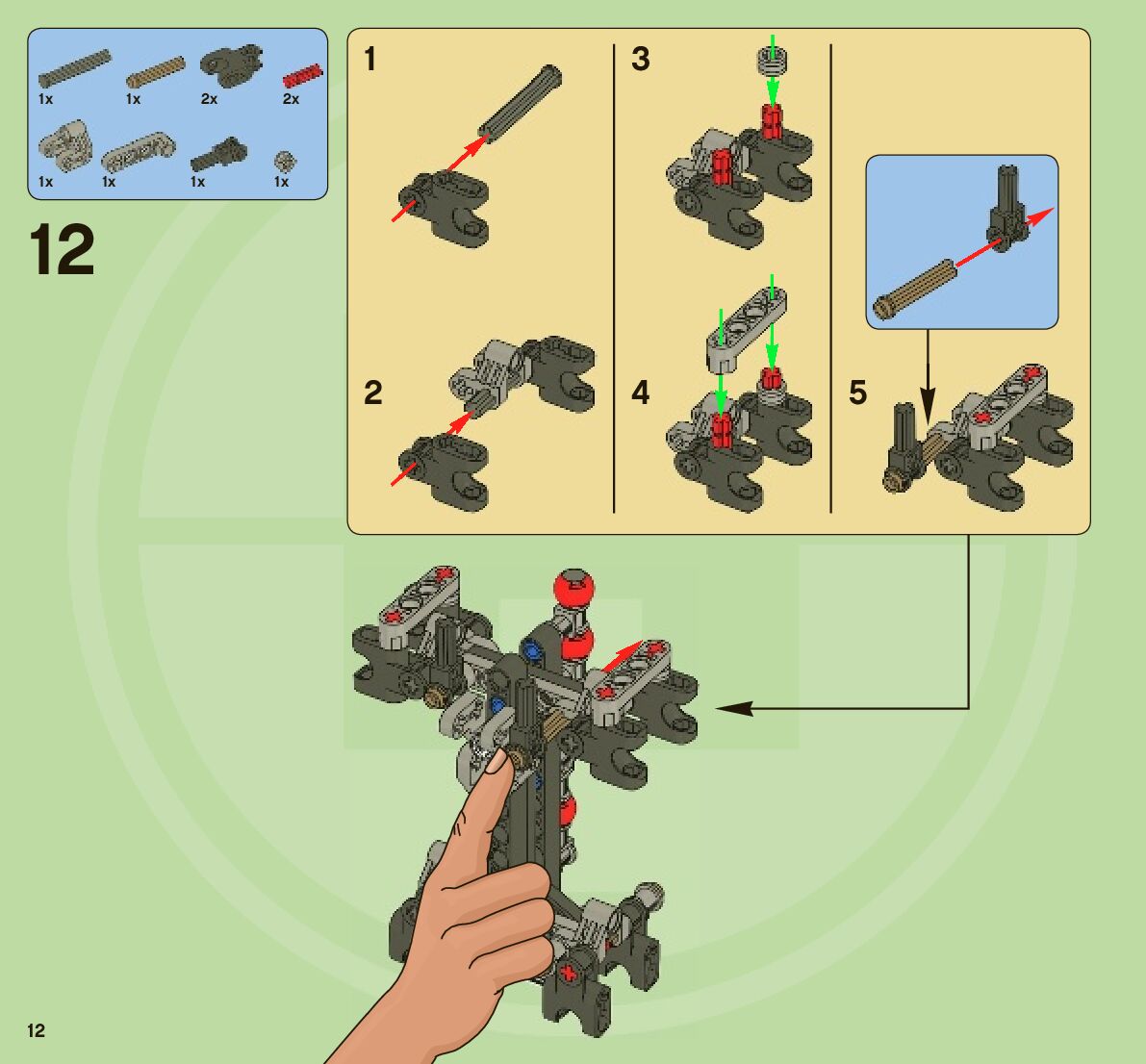 1x 1x 2x 2x
1x 1x 1x 1x

12

1

2

3

4

5

12