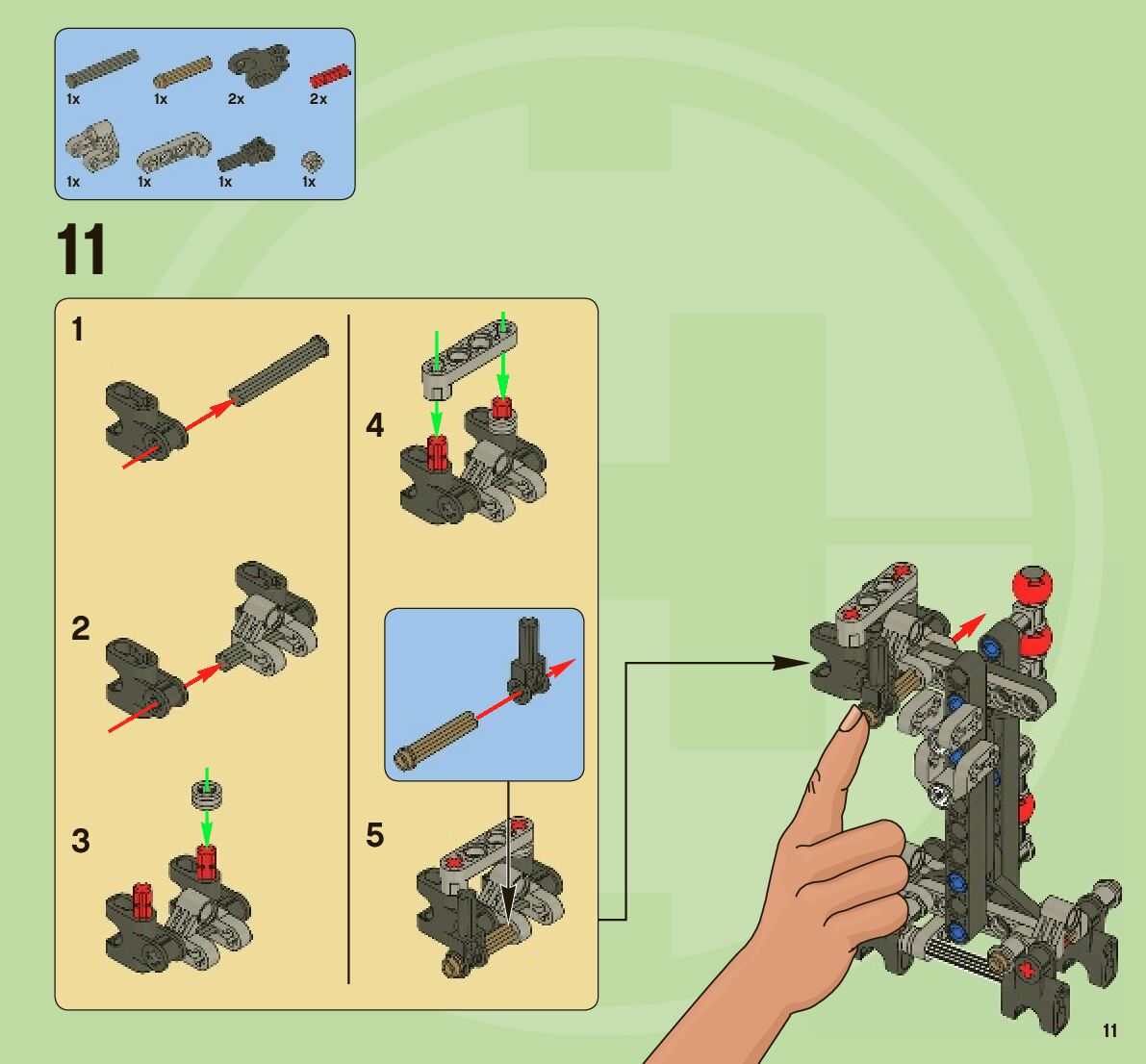 1x 1x 2x 2x
1x 1x 1x 1x

11

1

2

3

4

5

11