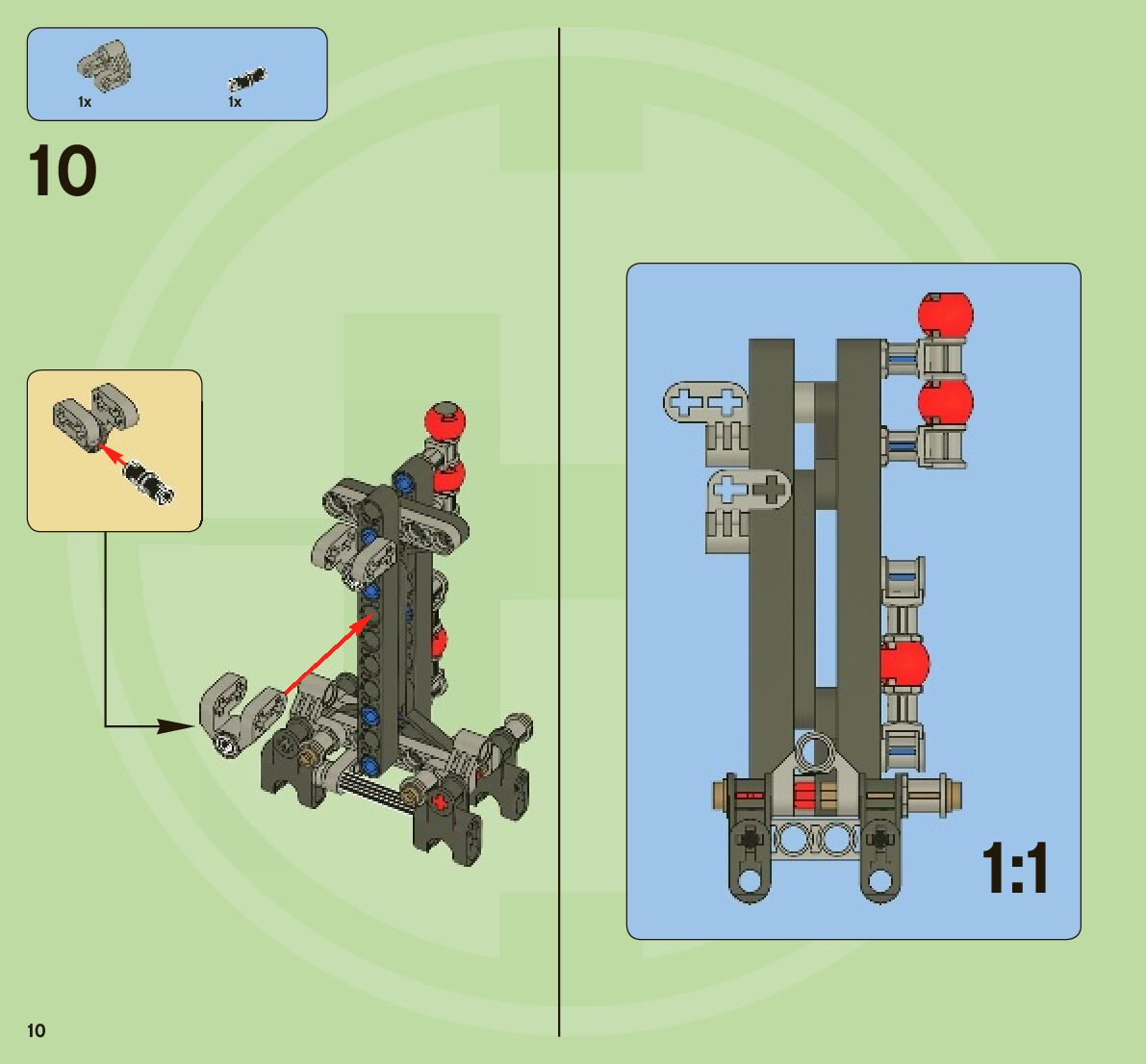 1x
1x

10

1:1

10