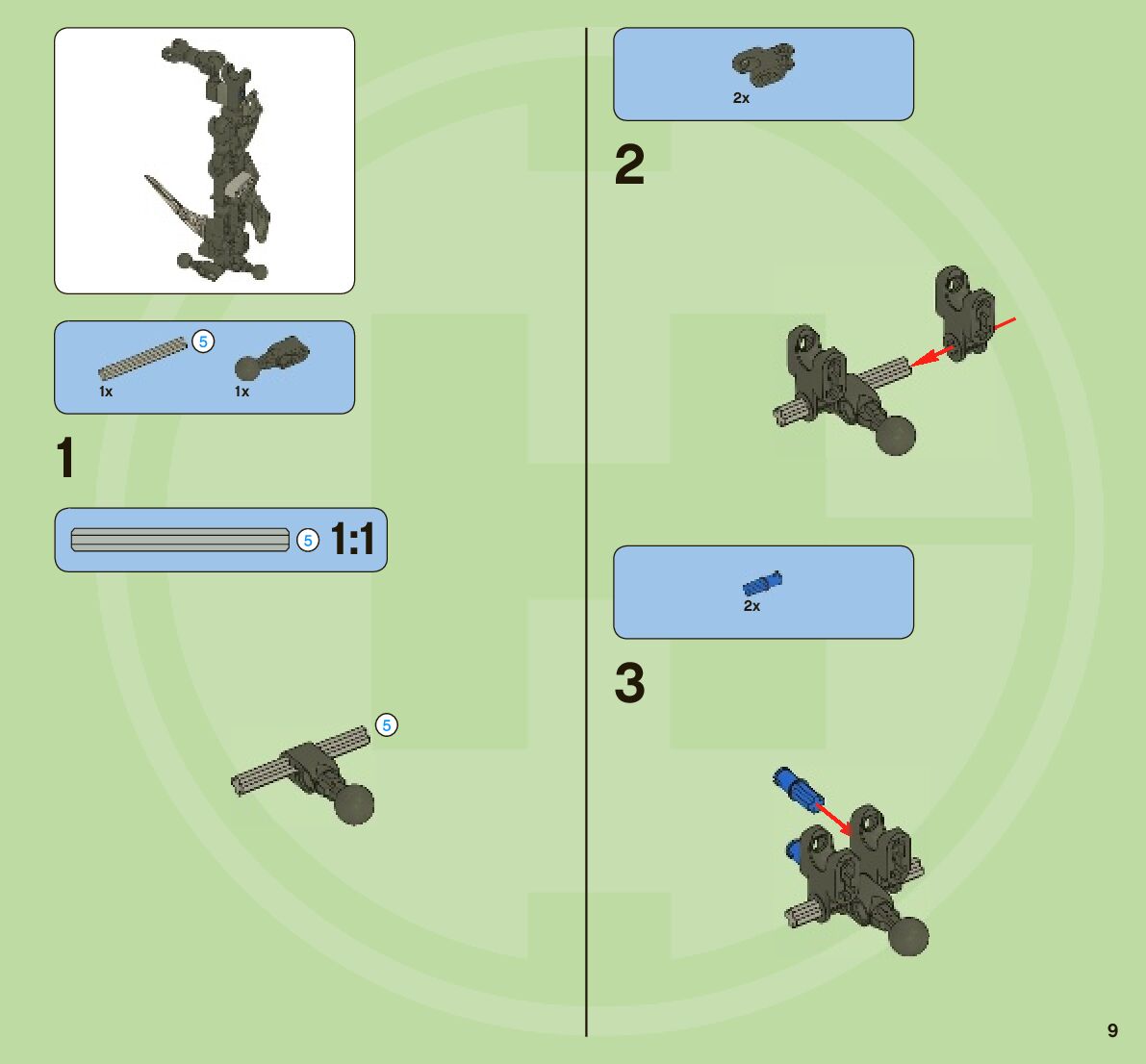 5
1x
1x

1

5 1:1

5

2x

2

2x

3

9