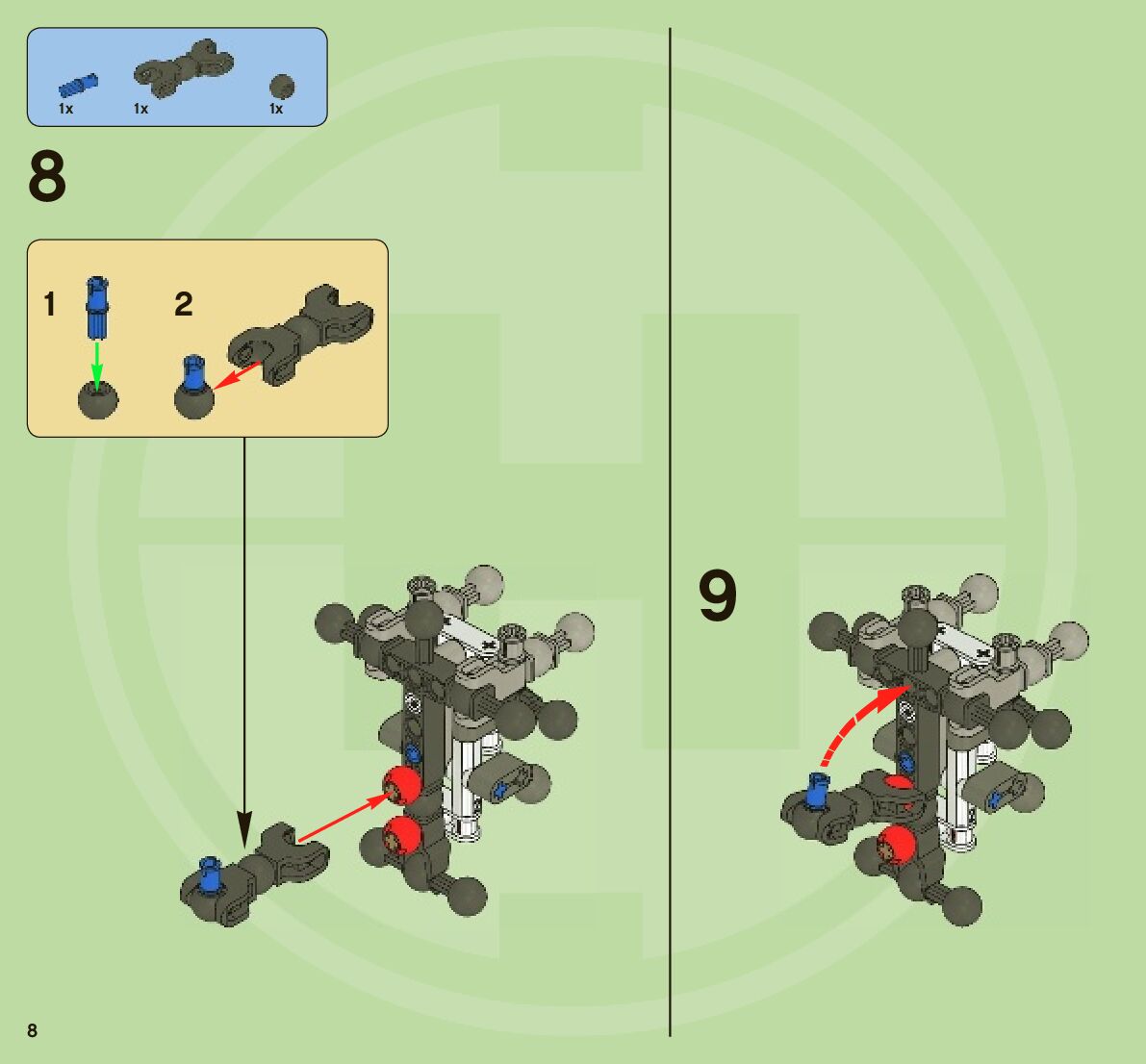 1x 1x 1x

8

1

2

9

8