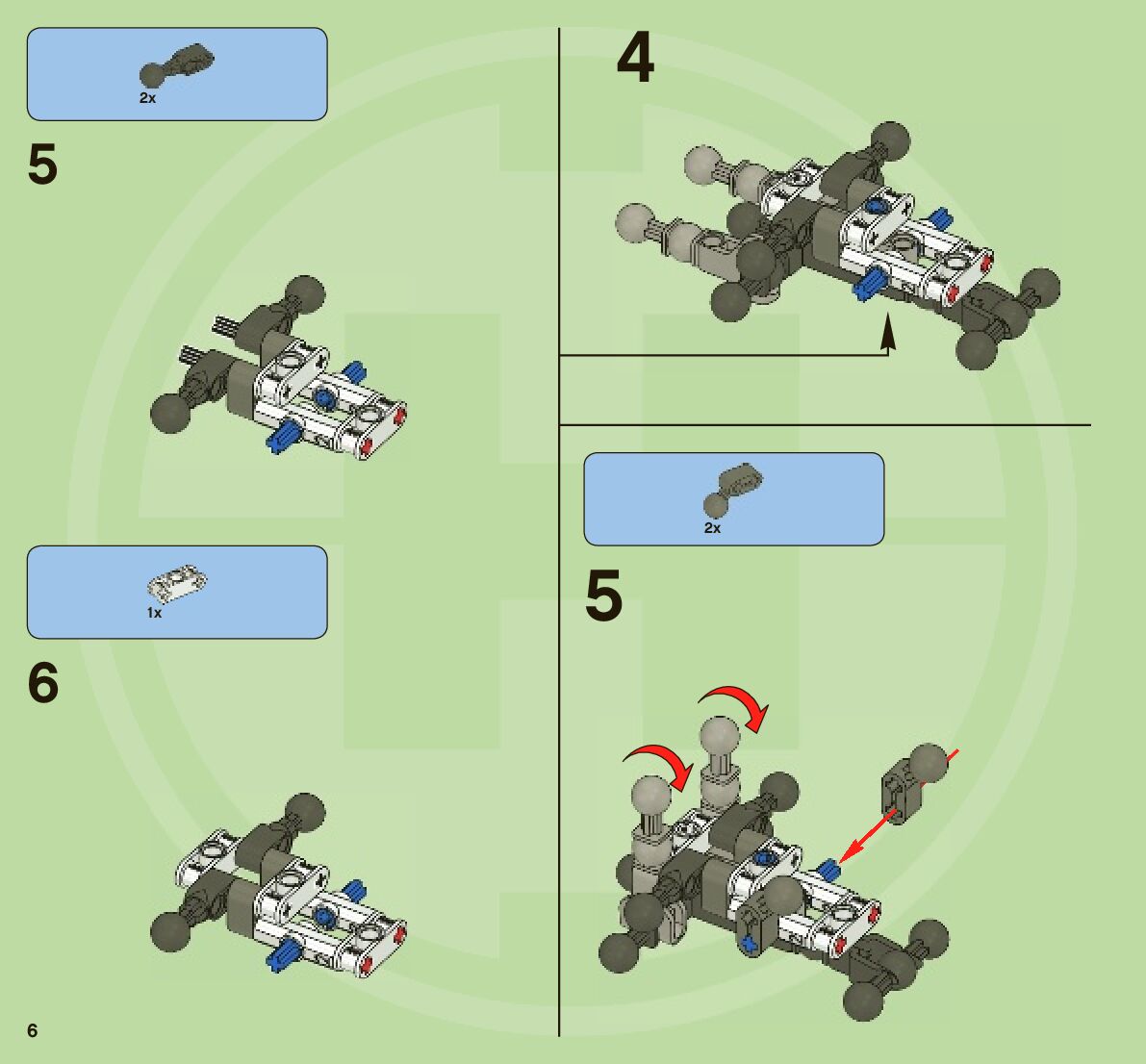 2x

5

1x

6

4

2x

5

6