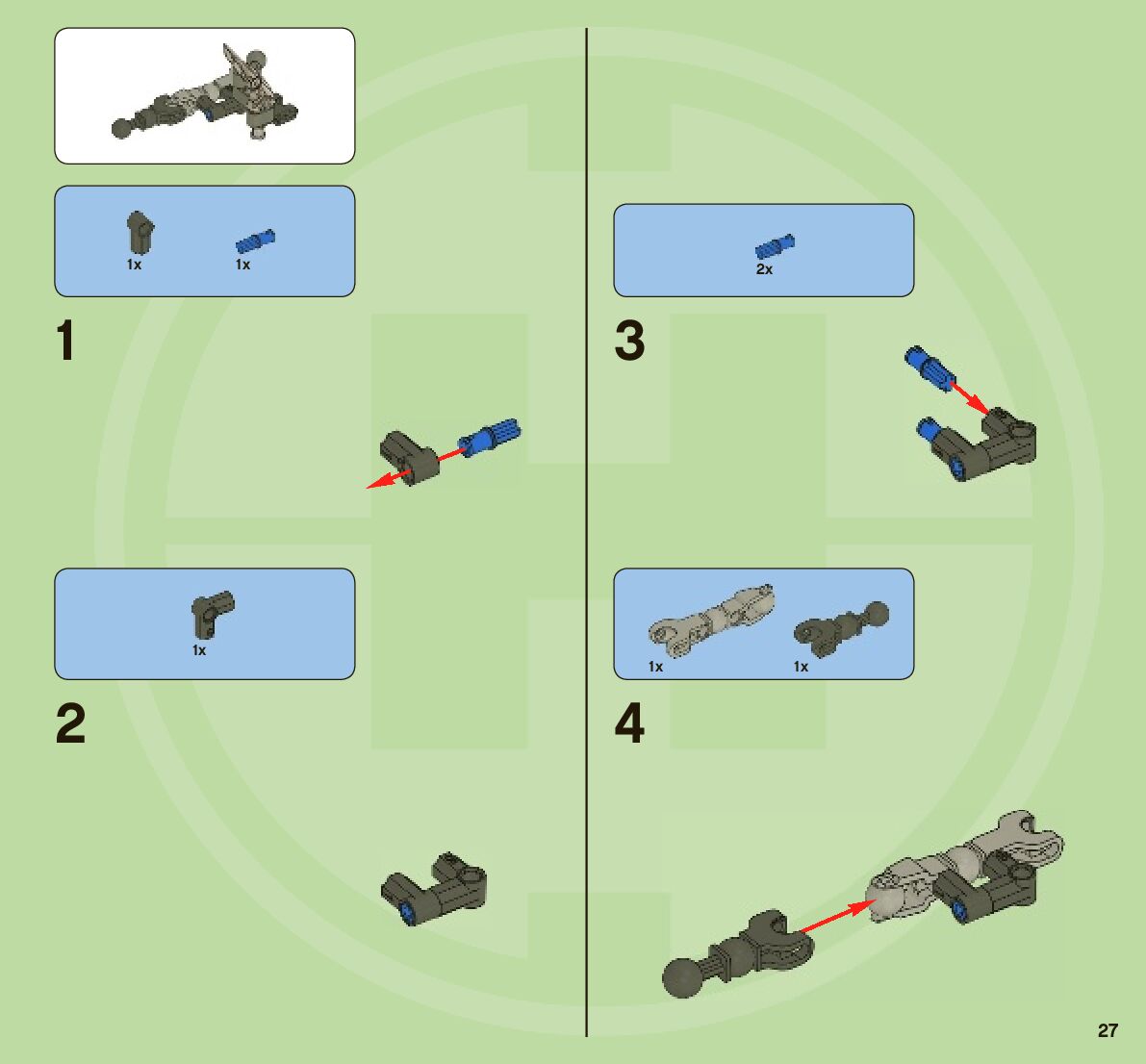 1x 1x

1

1x

2

2x

3

1x 1x

4

27