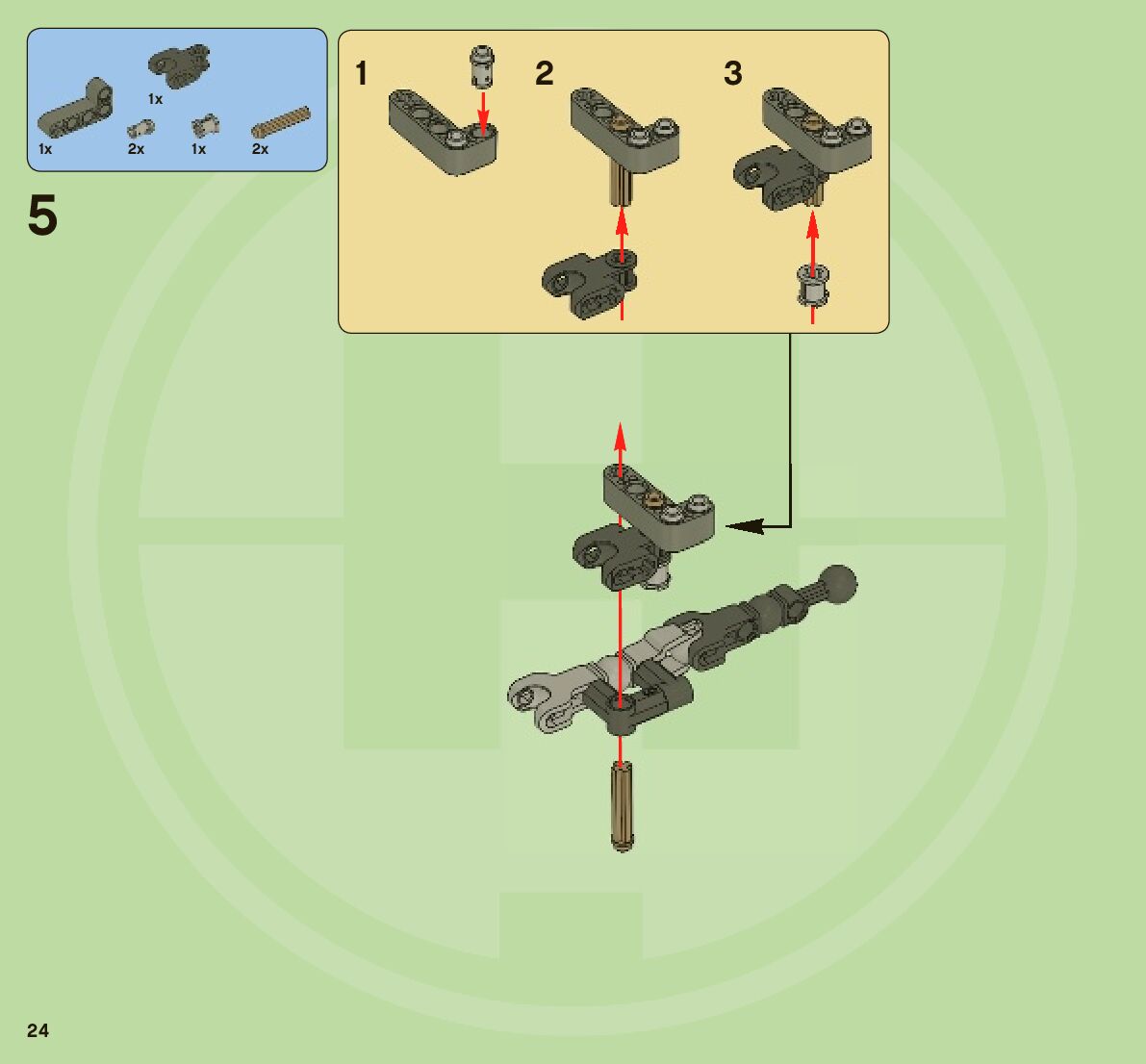 1x
1x
2x
1x
2x

5

1
2
3

24