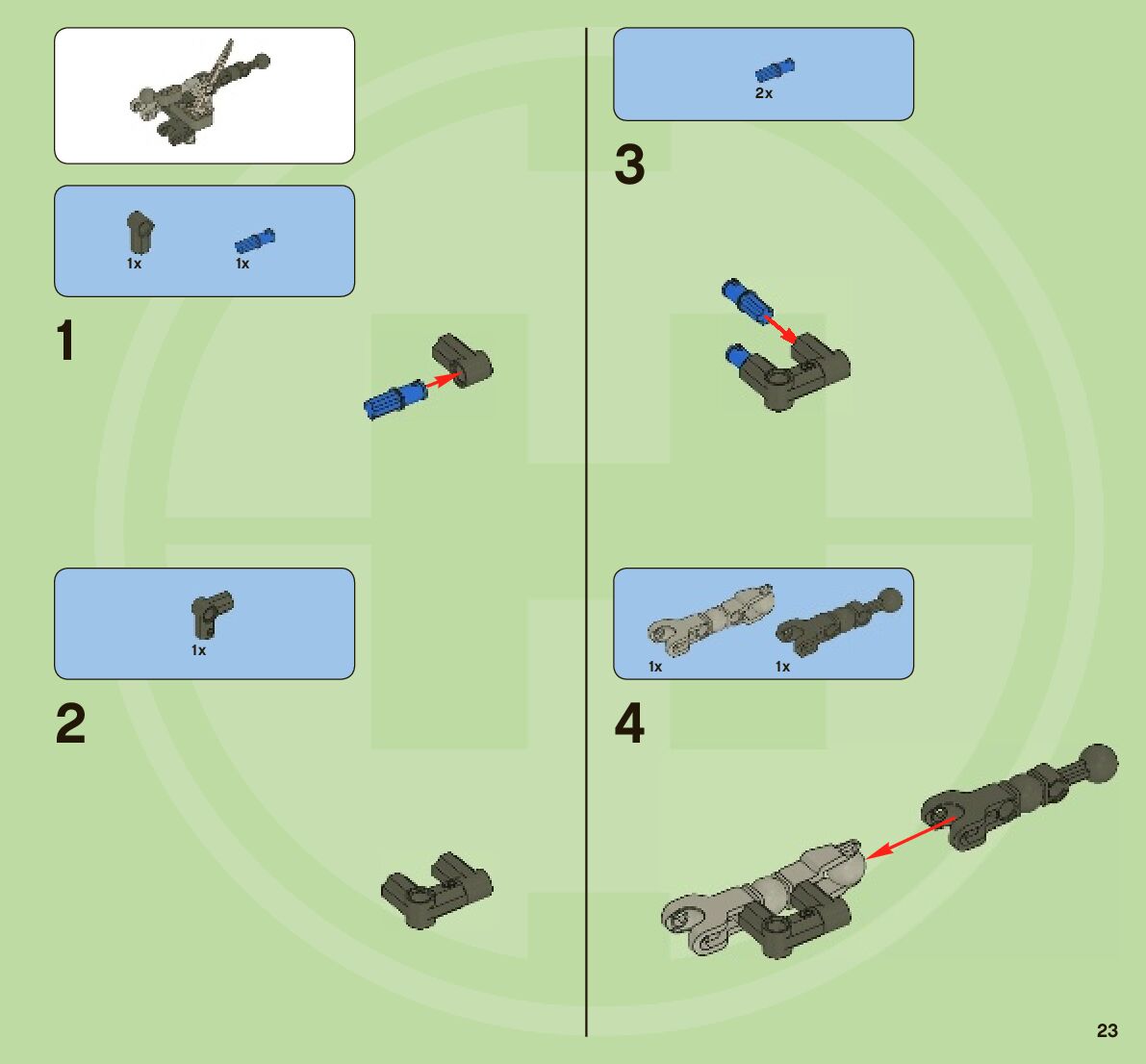 1x
1x

1

1x

2

2x

3

1x
1x

4

23