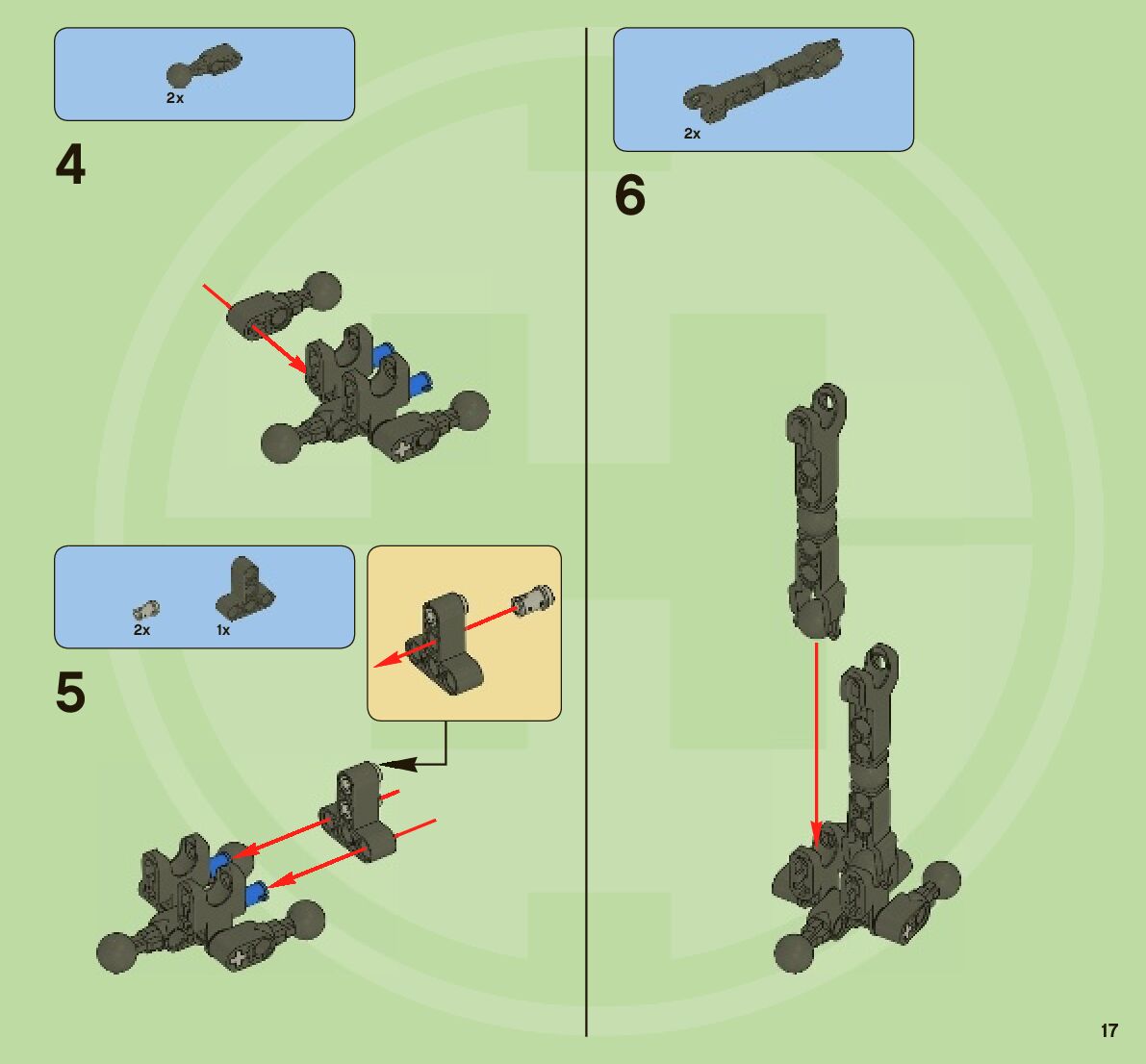 2x

4

2x 1x

5

2x

6

17