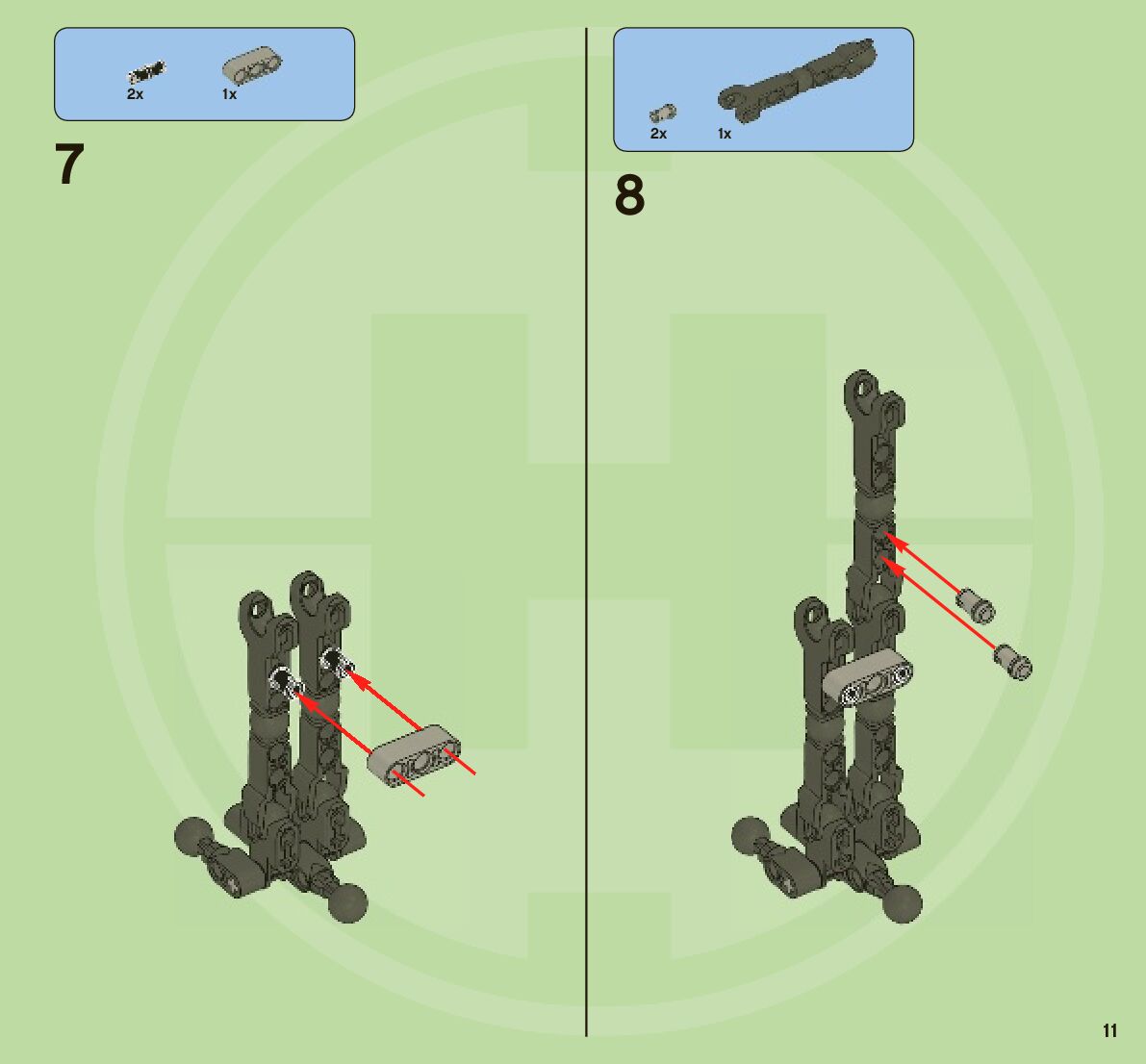 2x 1x

7

2x 1x

8

11