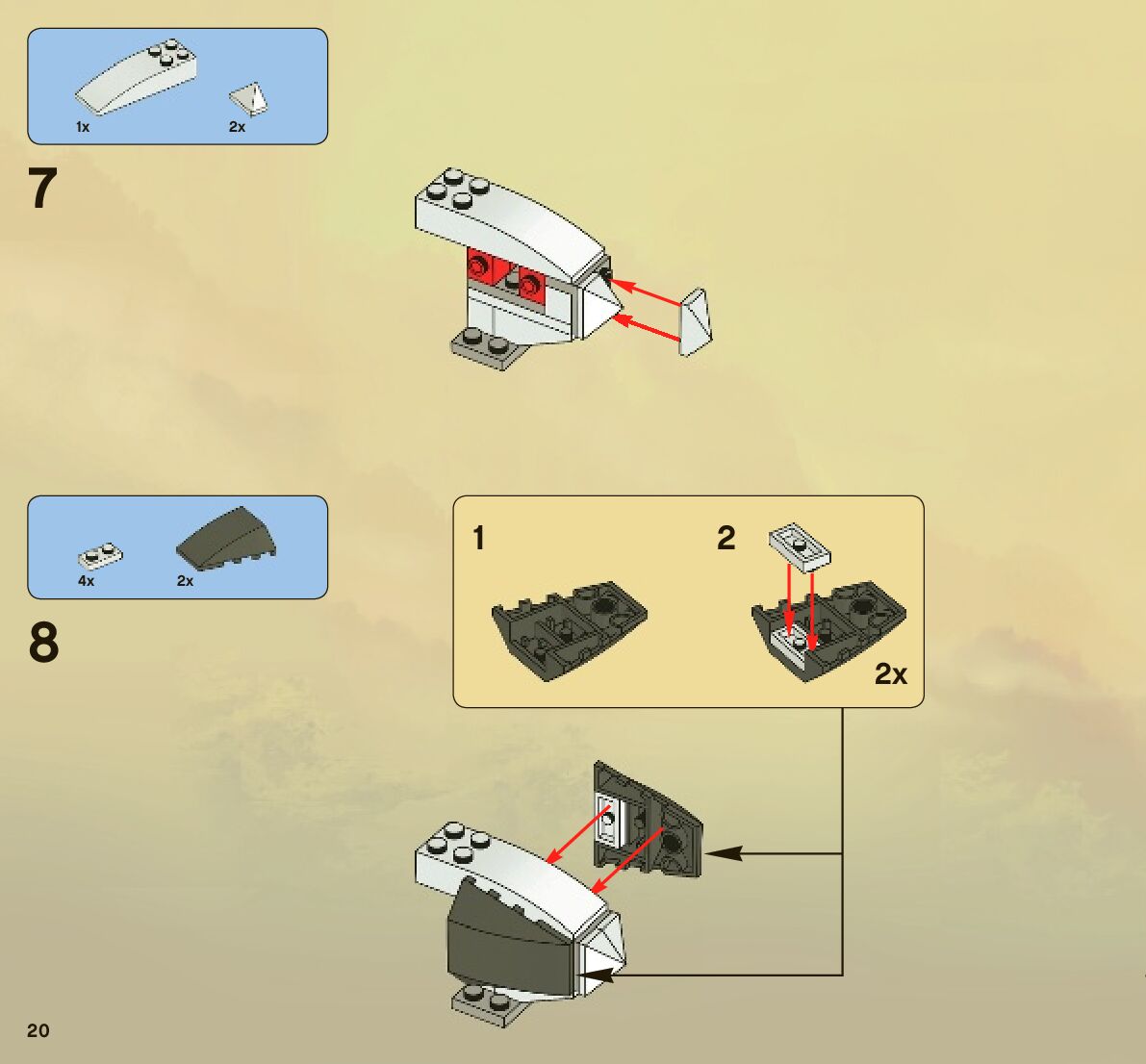 1x
2x

7

4x
2x

8

1
2
2x

20