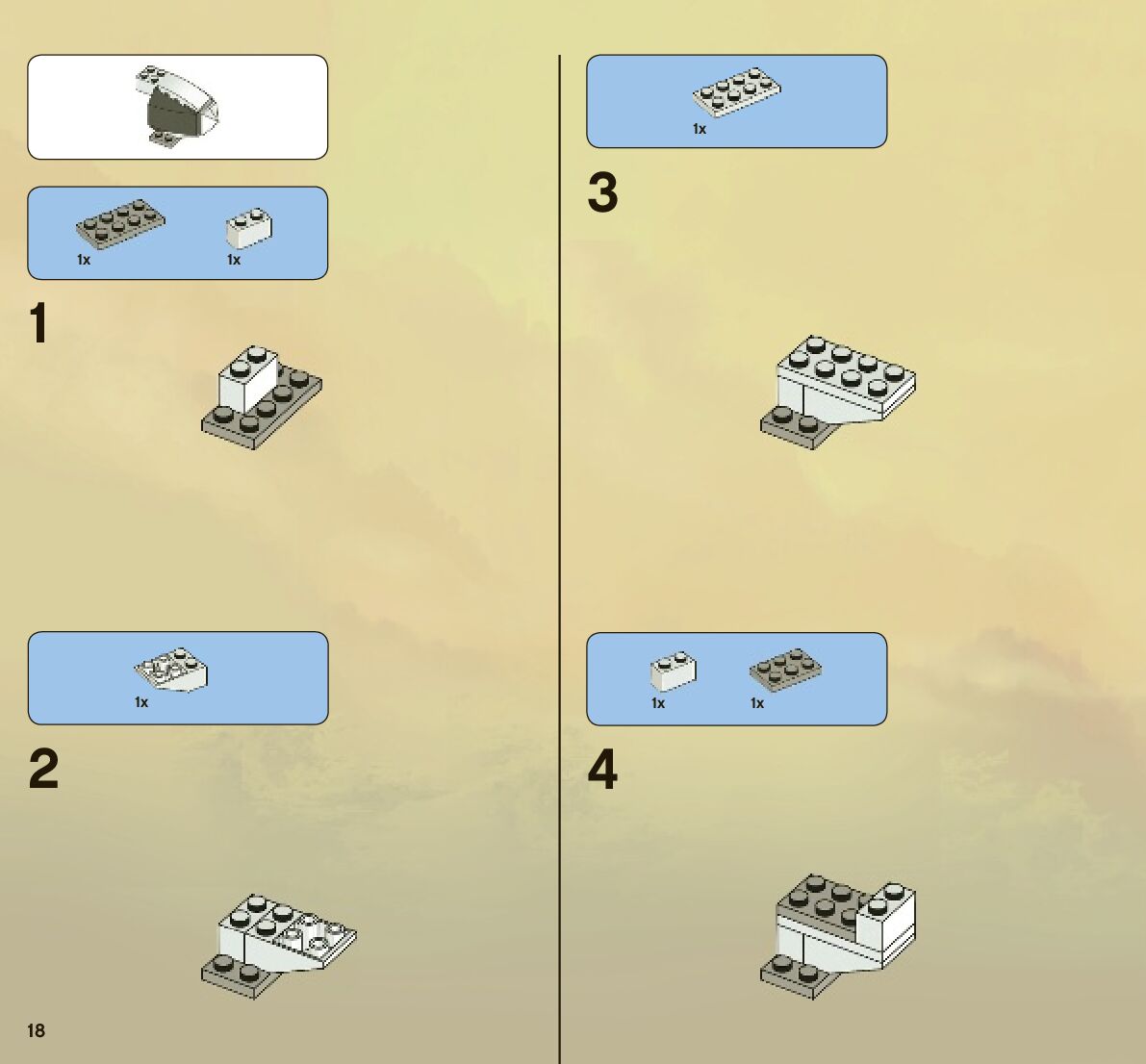 1x 1x

1

1x

2

18

1x

3

1x 1x

4