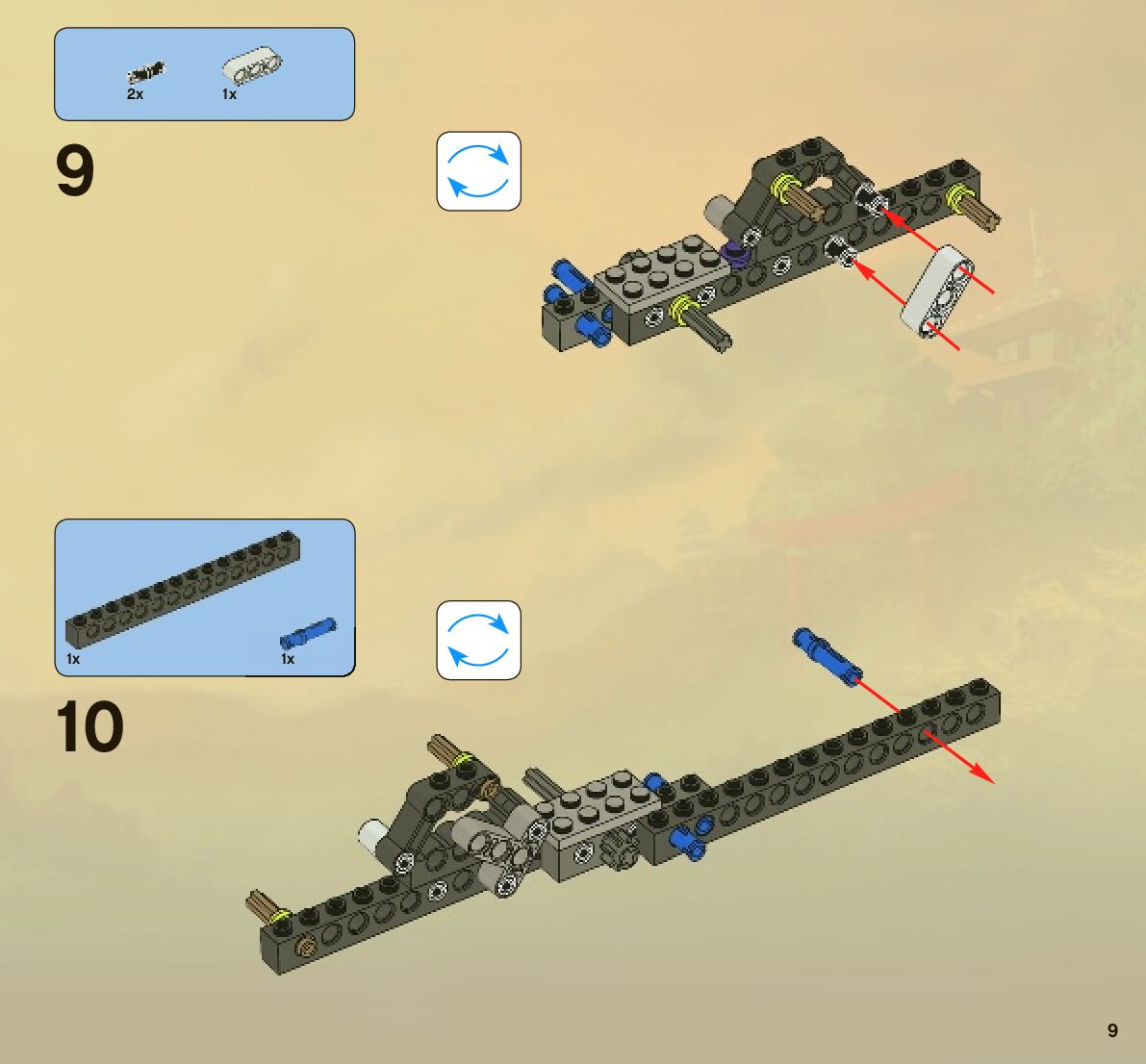 2x 1x

9

1x 1x

10

9