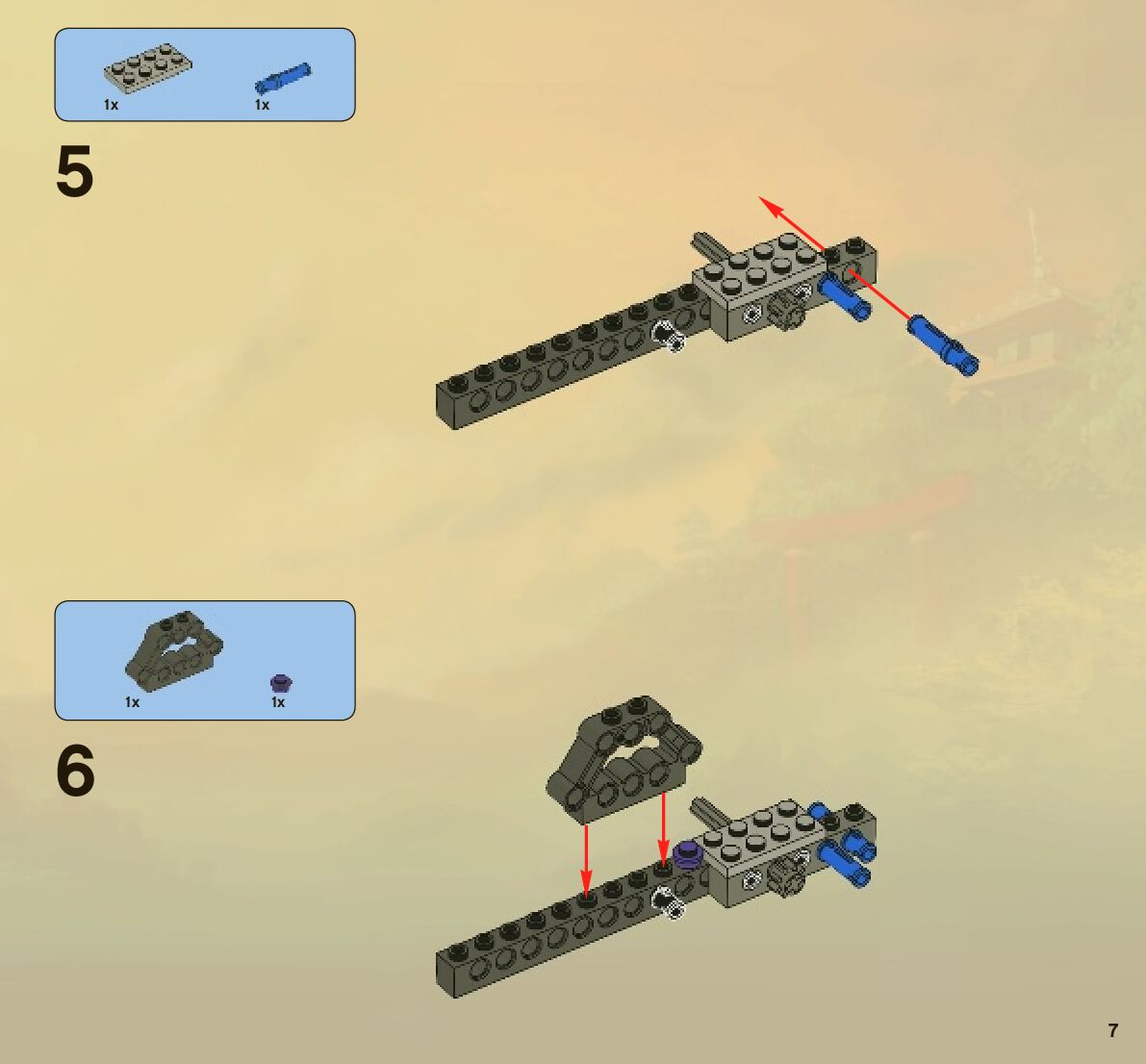 1x
1x

5

1x
1x

6

7