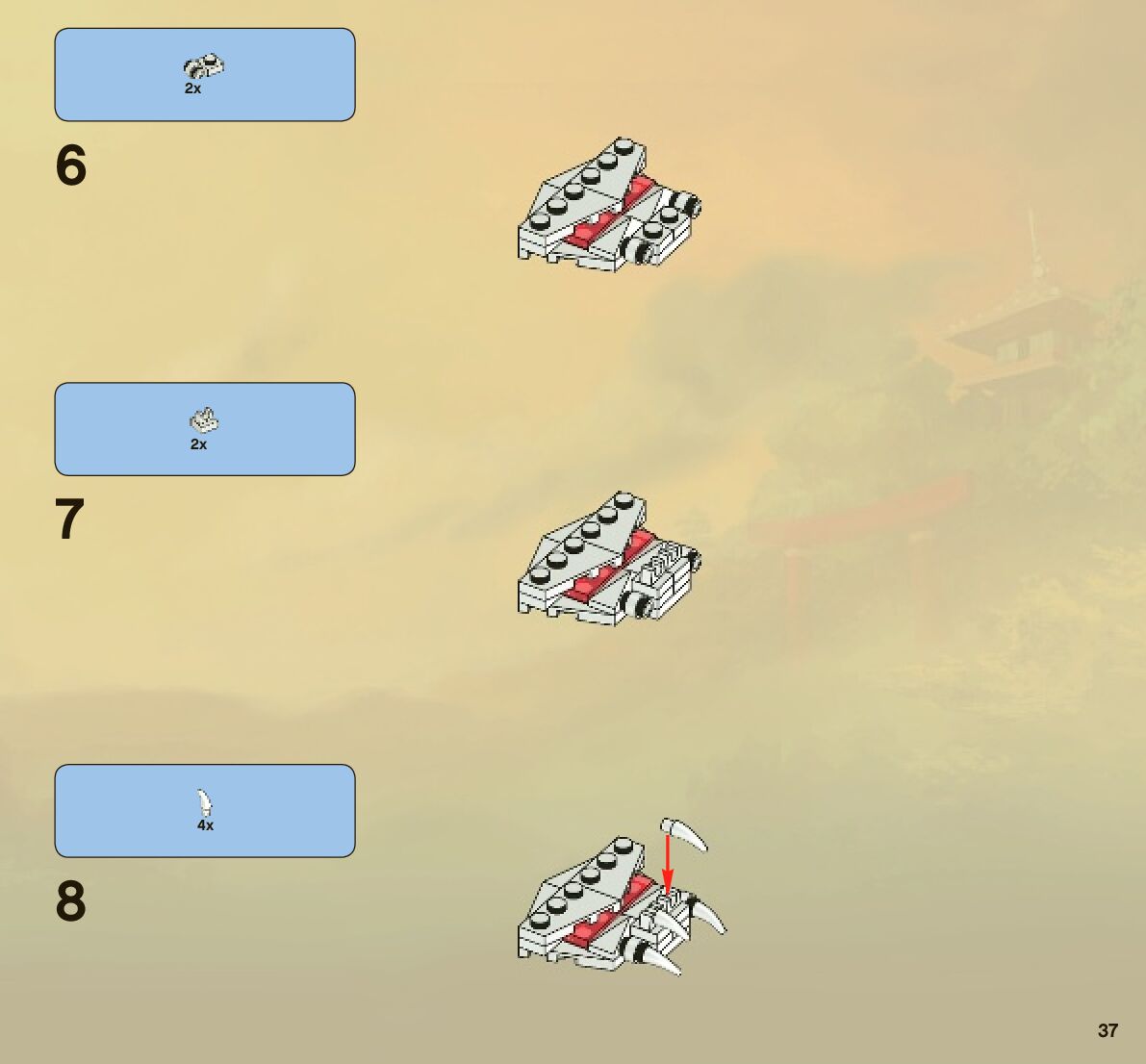 2x

6

2x

7

4x

8

37