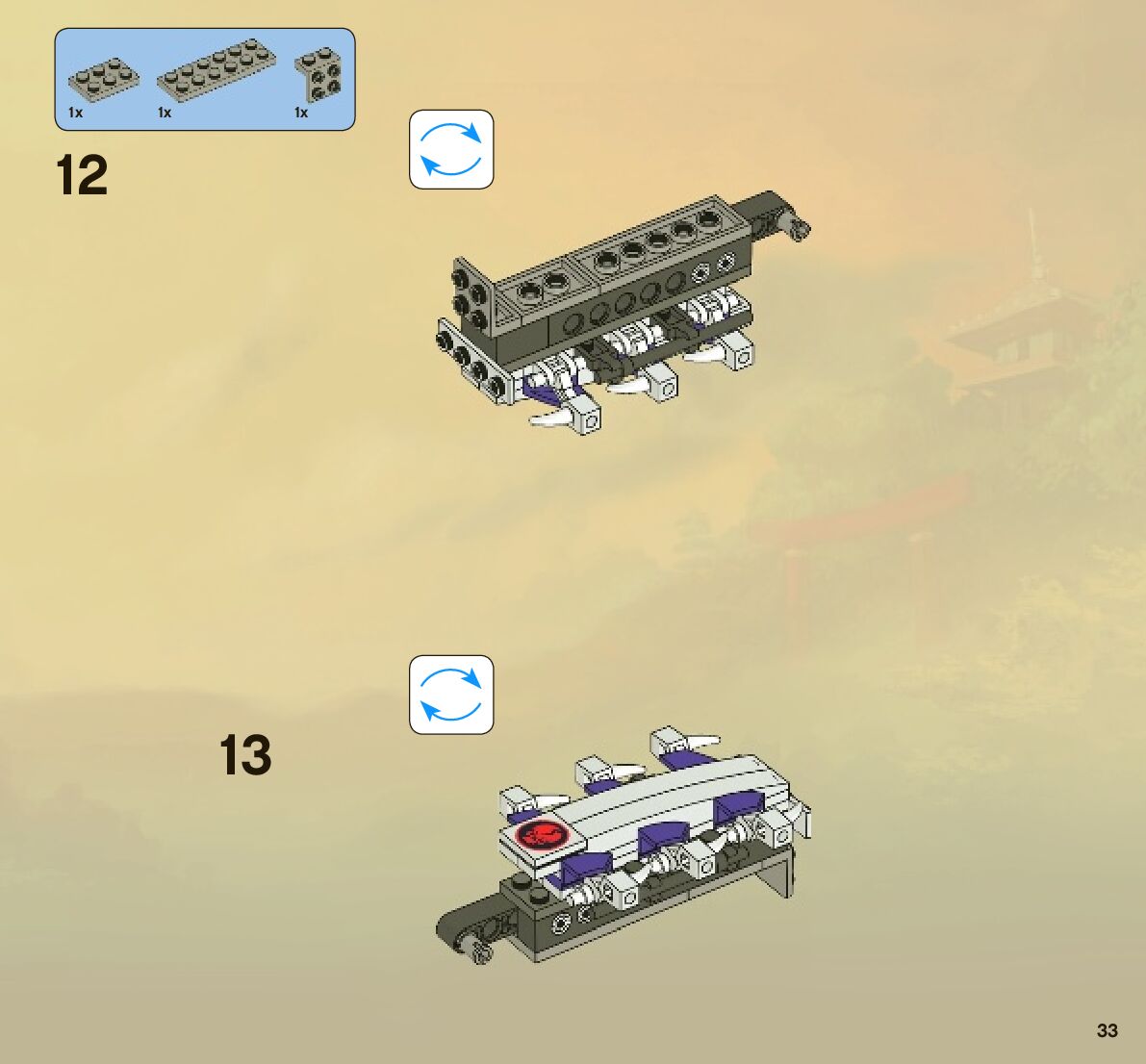 1x 1x 1x

12

13

33