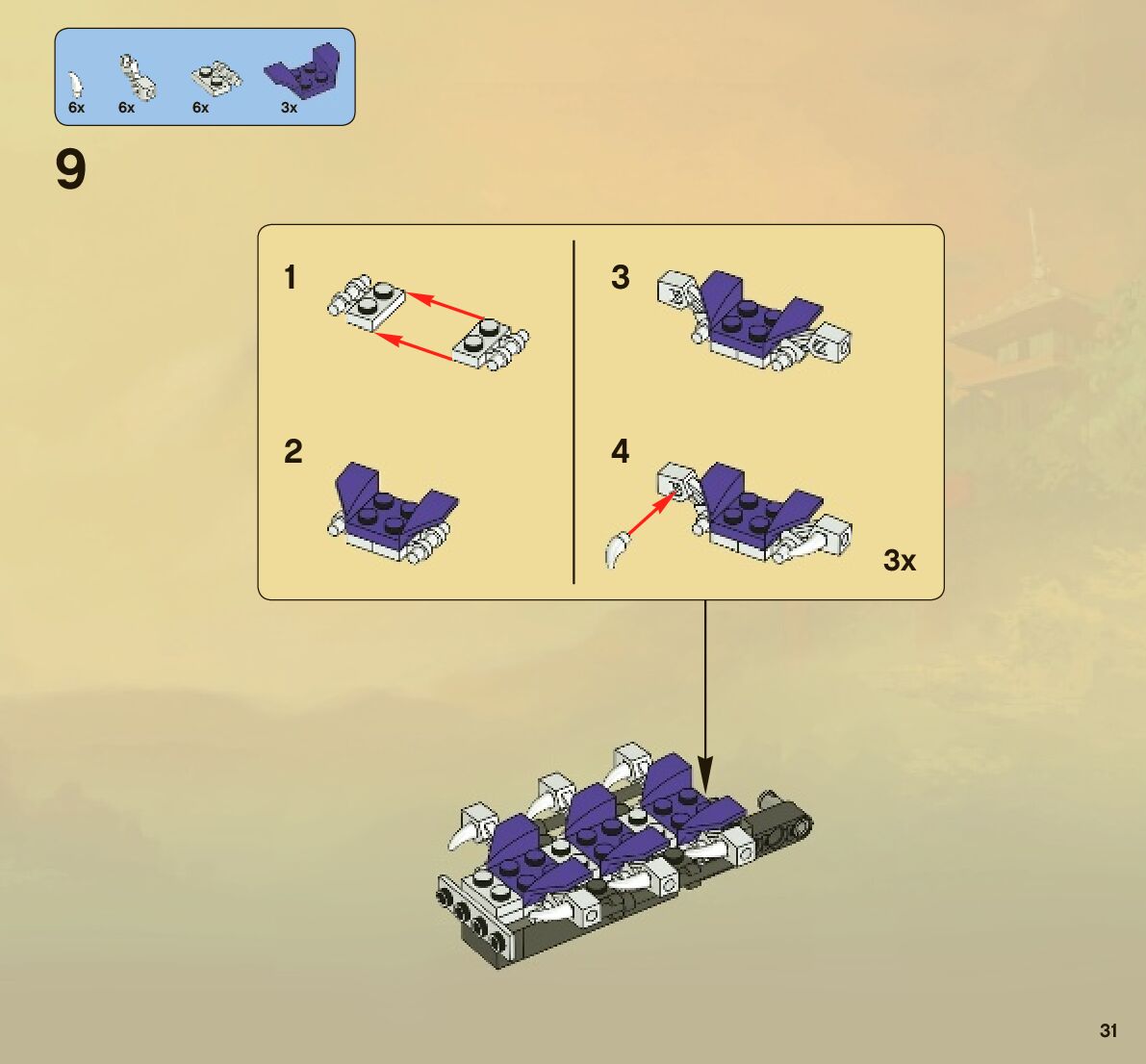 6x
6x
6x
3x

9

1

2

3

4

3x

31