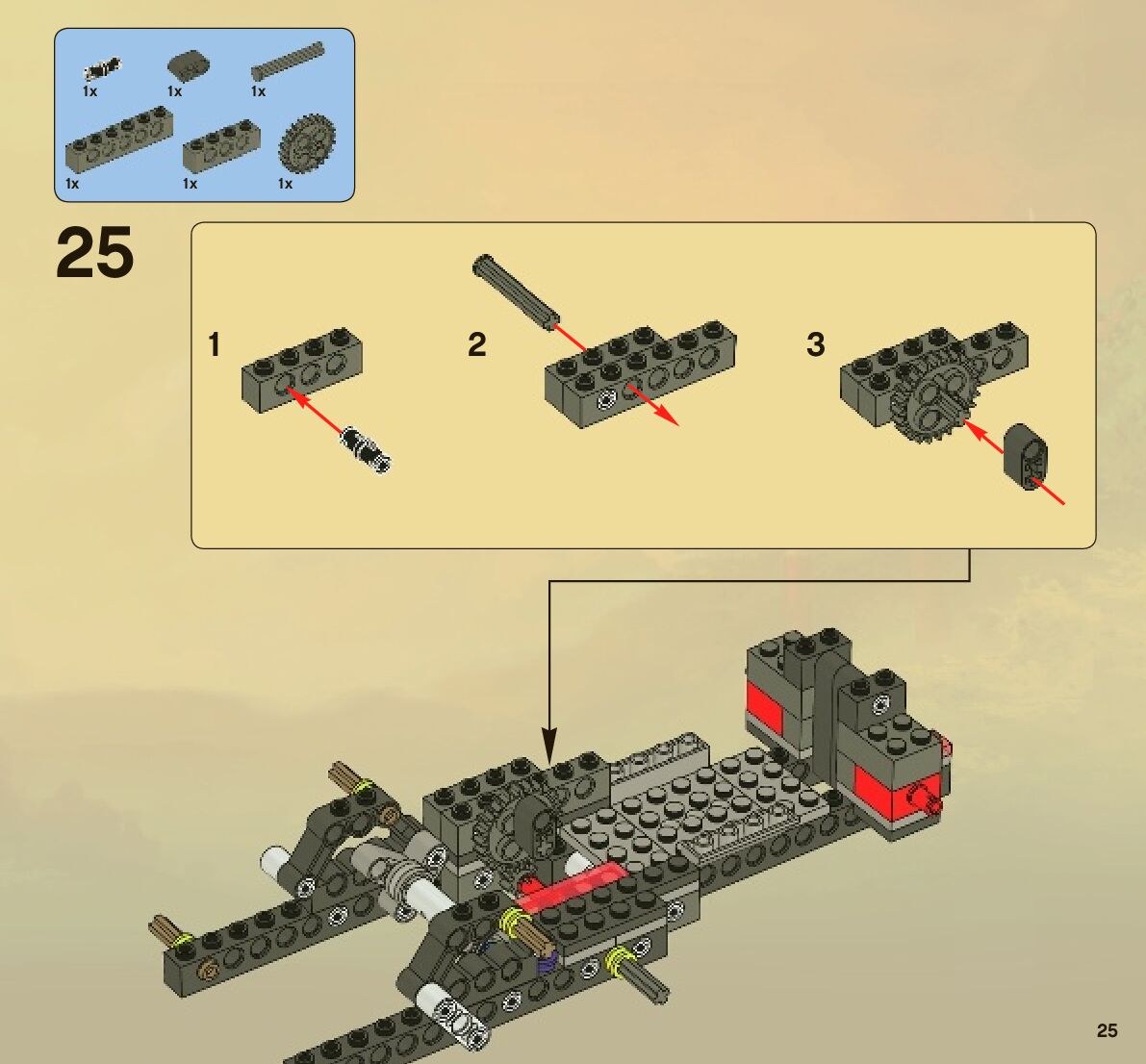 1x 1x 1x
1x 1x 1x

25

1

2

3

25