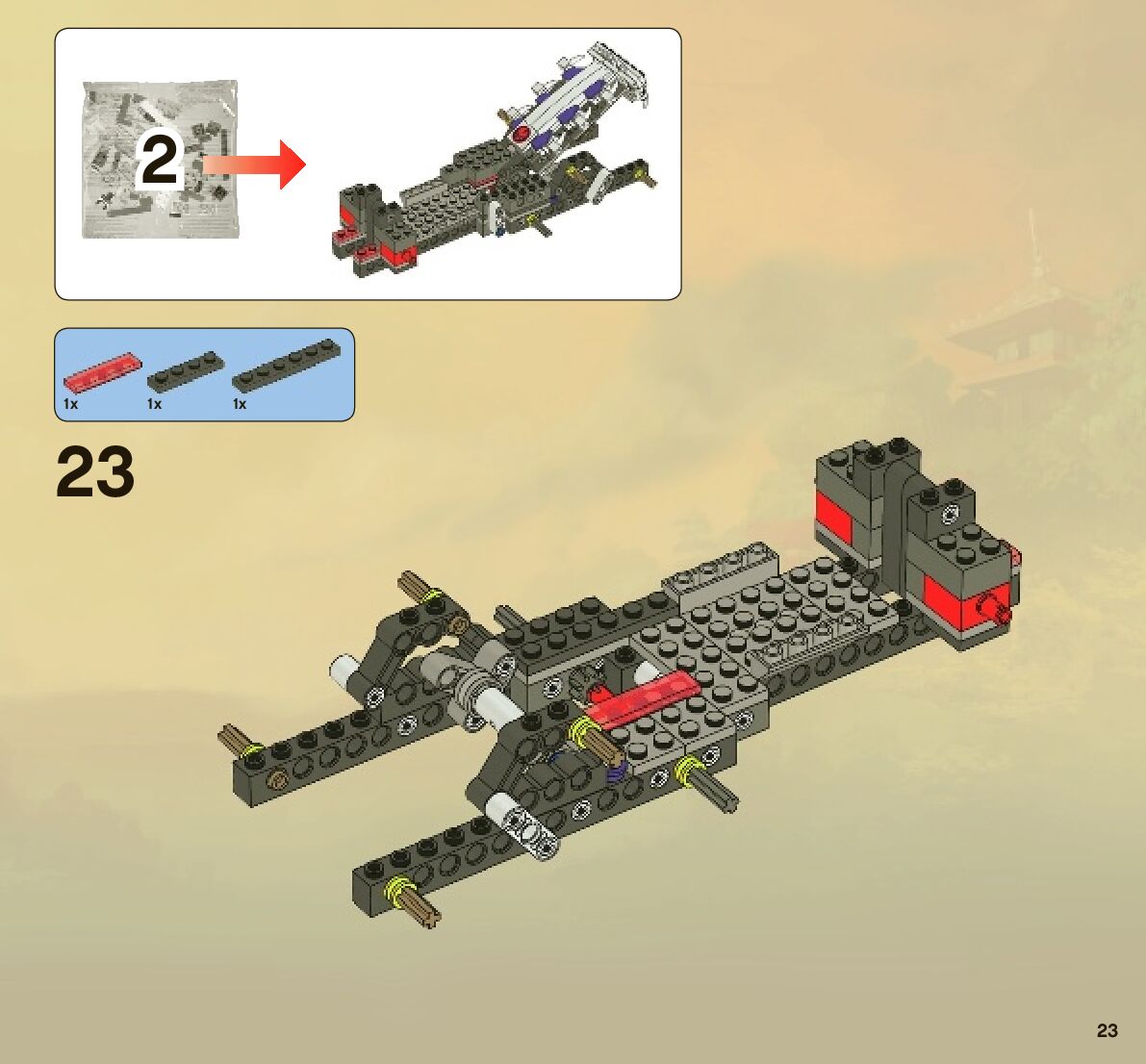 2

1x 1x 1x

23

23